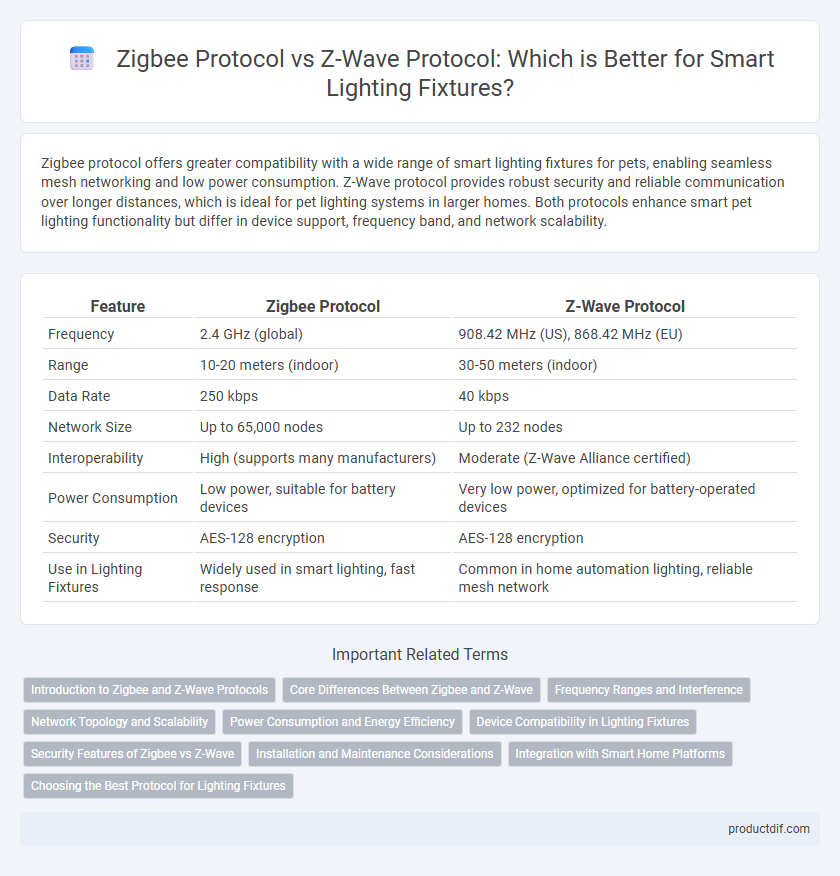 Zigbee Protocol vs Z-Wave Protocol: Which is Better for Smart Lighting Fixtures?

Zigbee protocol offers greater compatibility with a wide range of smart lighting fixtures for pets, enabling seamless mesh networking and low power consumption. Z-Wave protocol provides robust security and reliable communication over longer distances, which is ideal for pet lighting systems in larger homes. Both protocols enhance smart pet lighting functionality but differ in device support, frequency band, and network scalability.

| Feature | Zigbee Protocol | Z-Wave Protocol |
|---|---|---|
| Frequency | 2.4 GHz (global) | 908.42 MHz (US), 868.42 MHz (EU) |
| Range | 10-20 meters (indoor) | 30-50 meters (indoor) |
| Data Rate | 250 kbps | 40 kbps |
| Network Size | Up to 65,000 nodes | Up to 232 nodes |
| Interoperability | High (supports many manufacturers) | Moderate (Z-Wave Alliance certified) |
| Power Consumption | Low power, suitable for battery devices | Very low power, optimized for battery-operated devices |
| Security | AES-128 encryption | AES-128 encryption |
| Use in Lighting Fixtures | Widely used in smart lighting, fast response | Common in home automation lighting, reliable mesh network |

Important Related Terms

Introduction to Zigbee and Z-Wave Protocols
Core Differences Between Zigbee and Z-Wave
Frequency Ranges and Interference
Network Topology and Scalability
Power Consumption and Energy Efficiency
Device Compatibility in Lighting Fixtures
Security Features of Zigbee vs Z-Wave
Installation and Maintenance Considerations
Integration with Smart Home Platforms
Choosing the Best Protocol for Lighting Fixtures

productdif.com