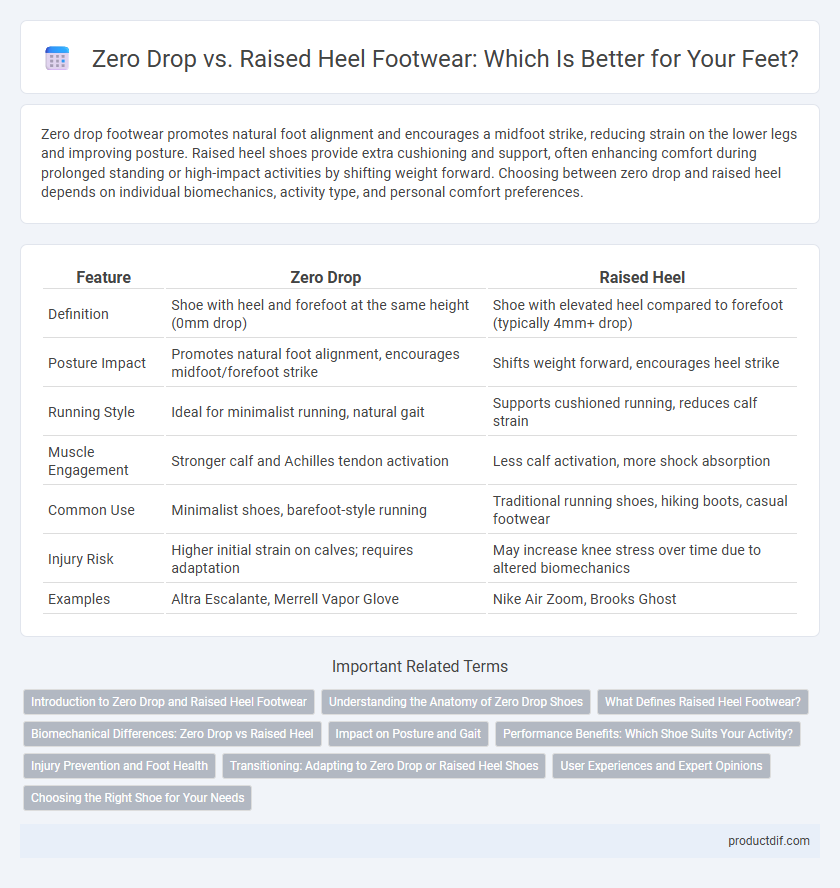 Zero Drop vs. Raised Heel Footwear: Which Is Better for Your Feet?

Zero drop footwear promotes natural foot alignment and encourages a midfoot strike, reducing strain on the lower legs and improving posture. Raised heel shoes provide extra cushioning and support, often enhancing comfort during prolonged standing or high-impact activities by shifting weight forward. Choosing between zero drop and raised heel depends on individual biomechanics, activity type, and personal comfort preferences.

| Feature | Zero Drop | Raised Heel |
|---|---|---|
| Definition | Shoe with heel and forefoot at the same height (0mm drop) | Shoe with elevated heel compared to forefoot (typically 4mm+ drop) |
| Posture Impact | Promotes natural foot alignment, encourages midfoot/forefoot strike | Shifts weight forward, encourages heel strike |
| Running Style | Ideal for minimalist running, natural gait | Supports cushioned running, reduces calf strain |
| Muscle Engagement | Stronger calf and Achilles tendon activation | Less calf activation, more shock absorption |
| Common Use | Minimalist shoes, barefoot-style running | Traditional running shoes, hiking boots, casual footwear |
| Injury Risk | Higher initial strain on calves; requires adaptation | May increase knee stress over time due to altered biomechanics |
| Examples | Altra Escalante, Merrell Vapor Glove | Nike Air Zoom, Brooks Ghost |

Important Related Terms

Introduction to Zero Drop and Raised Heel Footwear
Understanding the Anatomy of Zero Drop Shoes
What Defines Raised Heel Footwear?
Biomechanical Differences: Zero Drop vs Raised Heel
Impact on Posture and Gait
Performance Benefits: Which Shoe Suits Your Activity?
Injury Prevention and Foot Health
Transitioning: Adapting to Zero Drop or Raised Heel Shoes
User Experiences and Expert Opinions
Choosing the Right Shoe for Your Needs

productdif.com