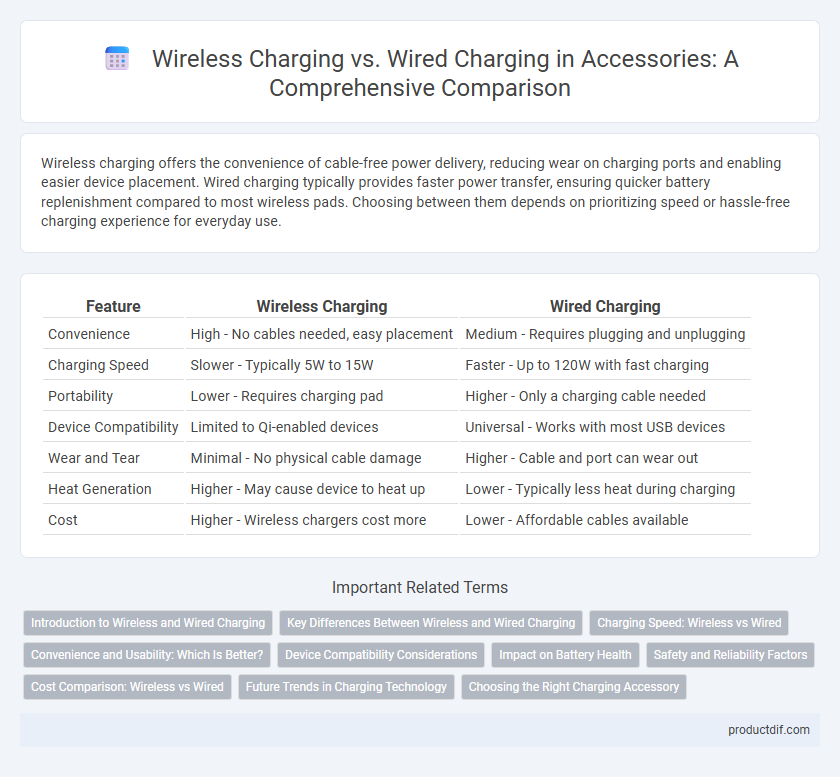 Wireless Charging vs. Wired Charging in Accessories: A Comprehensive Comparison

Wireless charging offers the convenience of cable-free power delivery, reducing wear on charging ports and enabling easier device placement. Wired charging typically provides faster power transfer, ensuring quicker battery replenishment compared to most wireless pads. Choosing between them depends on prioritizing speed or hassle-free charging experience for everyday use.

| Feature | Wireless Charging | Wired Charging |
|---|---|---|
| Convenience | High - No cables needed, easy placement | Medium - Requires plugging and unplugging |
| Charging Speed | Slower - Typically 5W to 15W | Faster - Up to 120W with fast charging |
| Portability | Lower - Requires charging pad | Higher - Only a charging cable needed |
| Device Compatibility | Limited to Qi-enabled devices | Universal - Works with most USB devices |
| Wear and Tear | Minimal - No physical cable damage | Higher - Cable and port can wear out |
| Heat Generation | Higher - May cause device to heat up | Lower - Typically less heat during charging |
| Cost | Higher - Wireless chargers cost more | Lower - Affordable cables available |

Important Related Terms

Introduction to Wireless and Wired Charging
Key Differences Between Wireless and Wired Charging
Charging Speed: Wireless vs Wired
Convenience and Usability: Which Is Better?
Device Compatibility Considerations
Impact on Battery Health
Safety and Reliability Factors
Cost Comparison: Wireless vs Wired
Future Trends in Charging Technology
Choosing the Right Charging Accessory

productdif.com