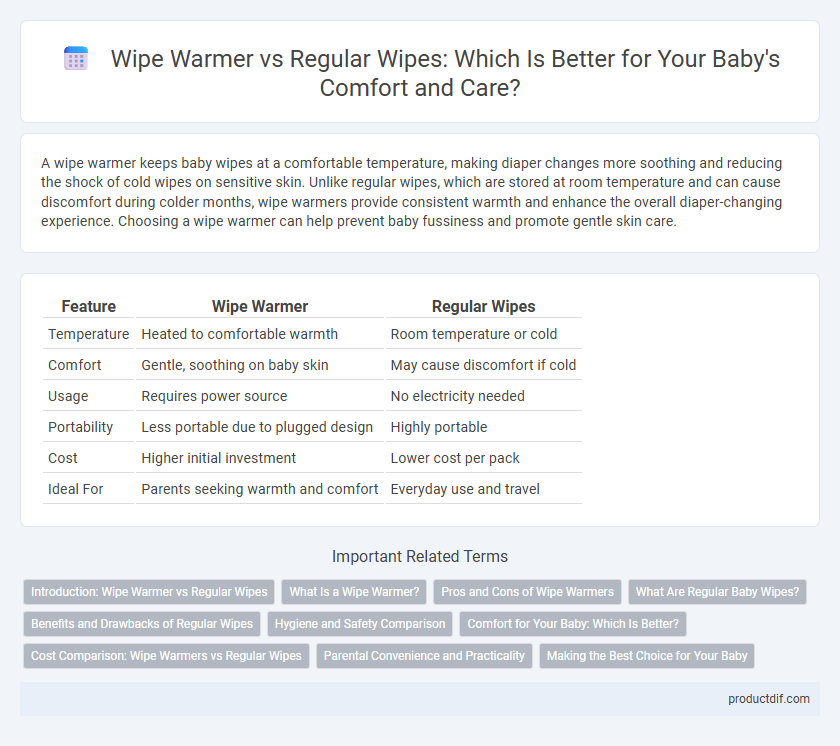 Wipe Warmer vs Regular Wipes: Which Is Better for Your Baby's Comfort and Care?

A wipe warmer keeps baby wipes at a comfortable temperature, making diaper changes more soothing and reducing the shock of cold wipes on sensitive skin. Unlike regular wipes, which are stored at room temperature and can cause discomfort during colder months, wipe warmers provide consistent warmth and enhance the overall diaper-changing experience. Choosing a wipe warmer can help prevent baby fussiness and promote gentle skin care.

| Feature | Wipe Warmer | Regular Wipes |
|---|---|---|
| Temperature | Heated to comfortable warmth | Room temperature or cold |
| Comfort | Gentle, soothing on baby skin | May cause discomfort if cold |
| Usage | Requires power source | No electricity needed |
| Portability | Less portable due to plugged design | Highly portable |
| Cost | Higher initial investment | Lower cost per pack |
| Ideal For | Parents seeking warmth and comfort | Everyday use and travel |

Important Related Terms

Introduction: Wipe Warmer vs Regular Wipes
What Is a Wipe Warmer?
Pros and Cons of Wipe Warmers
What Are Regular Baby Wipes?
Benefits and Drawbacks of Regular Wipes
Hygiene and Safety Comparison
Comfort for Your Baby: Which Is Better?
Cost Comparison: Wipe Warmers vs Regular Wipes
Parental Convenience and Practicality
Making the Best Choice for Your Baby

productdif.com