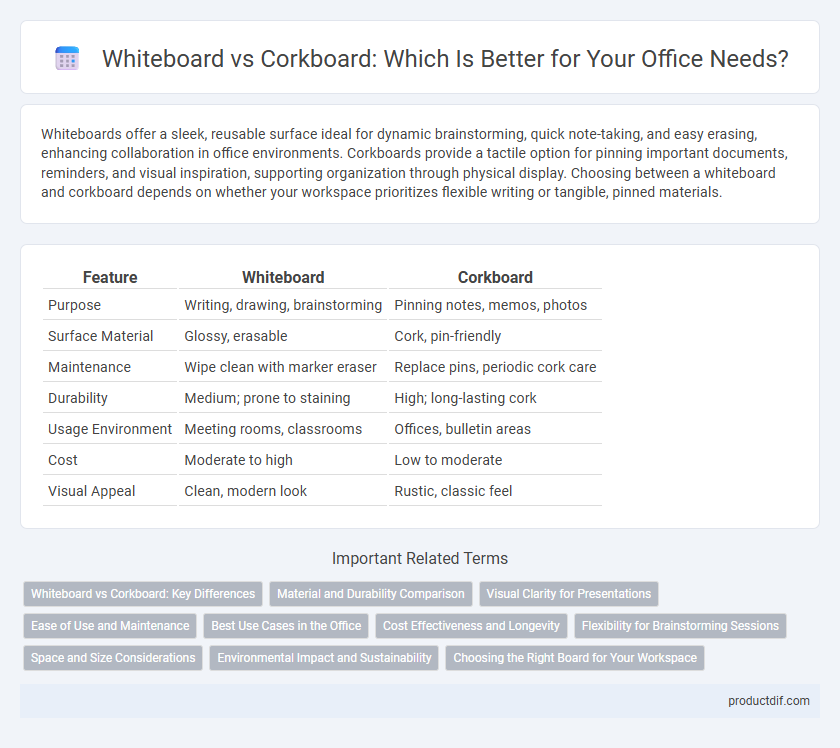 Whiteboard vs Corkboard: Which Is Better for Your Office Needs?

Whiteboards offer a sleek, reusable surface ideal for dynamic brainstorming, quick note-taking, and easy erasing, enhancing collaboration in office environments. Corkboards provide a tactile option for pinning important documents, reminders, and visual inspiration, supporting organization through physical display. Choosing between a whiteboard and corkboard depends on whether your workspace prioritizes flexible writing or tangible, pinned materials.

| Feature | Whiteboard | Corkboard |
|---|---|---|
| Purpose | Writing, drawing, brainstorming | Pinning notes, memos, photos |
| Surface Material | Glossy, erasable | Cork, pin-friendly |
| Maintenance | Wipe clean with marker eraser | Replace pins, periodic cork care |
| Durability | Medium; prone to staining | High; long-lasting cork |
| Usage Environment | Meeting rooms, classrooms | Offices, bulletin areas |
| Cost | Moderate to high | Low to moderate |
| Visual Appeal | Clean, modern look | Rustic, classic feel |

Important Related Terms

Whiteboard vs Corkboard: Key Differences
Material and Durability Comparison
Visual Clarity for Presentations
Ease of Use and Maintenance
Best Use Cases in the Office
Cost Effectiveness and Longevity
Flexibility for Brainstorming Sessions
Space and Size Considerations
Environmental Impact and Sustainability
Choosing the Right Board for Your Workspace

productdif.com