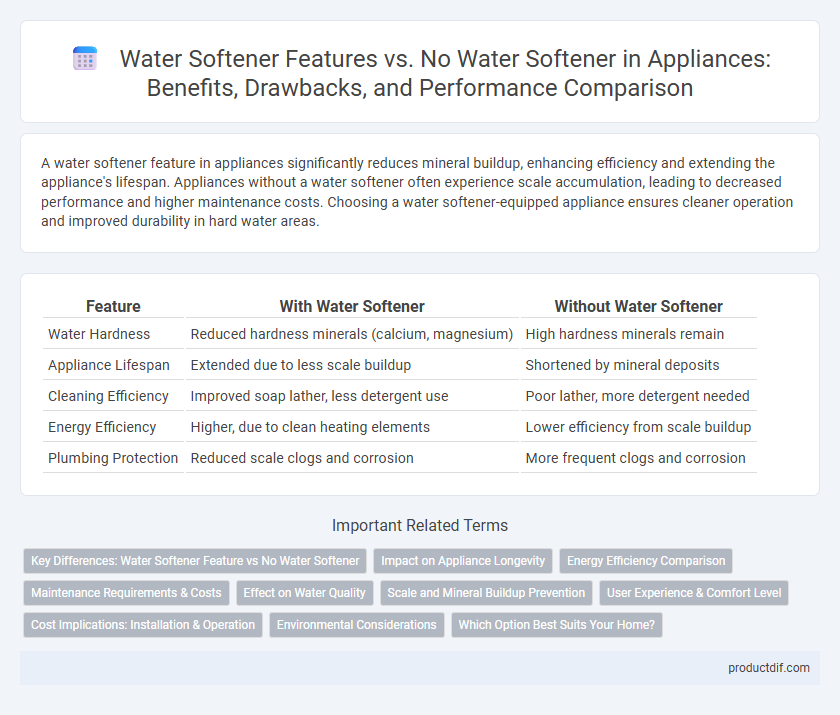 Water Softener Features vs. No Water Softener in Appliances: Benefits, Drawbacks, and Performance Comparison

A water softener feature in appliances significantly reduces mineral buildup, enhancing efficiency and extending the appliance's lifespan. Appliances without a water softener often experience scale accumulation, leading to decreased performance and higher maintenance costs. Choosing a water softener-equipped appliance ensures cleaner operation and improved durability in hard water areas.

| Feature | With Water Softener | Without Water Softener |
|---|---|---|
| Water Hardness | Reduced hardness minerals (calcium, magnesium) | High hardness minerals remain |
| Appliance Lifespan | Extended due to less scale buildup | Shortened by mineral deposits |
| Cleaning Efficiency | Improved soap lather, less detergent use | Poor lather, more detergent needed |
| Energy Efficiency | Higher, due to clean heating elements | Lower efficiency from scale buildup |
| Plumbing Protection | Reduced scale clogs and corrosion | More frequent clogs and corrosion |

Important Related Terms

Key Differences: Water Softener Feature vs No Water Softener
Impact on Appliance Longevity
Energy Efficiency Comparison
Maintenance Requirements & Costs
Effect on Water Quality
Scale and Mineral Buildup Prevention
User Experience & Comfort Level
Cost Implications: Installation & Operation
Environmental Considerations
Which Option Best Suits Your Home?

productdif.com