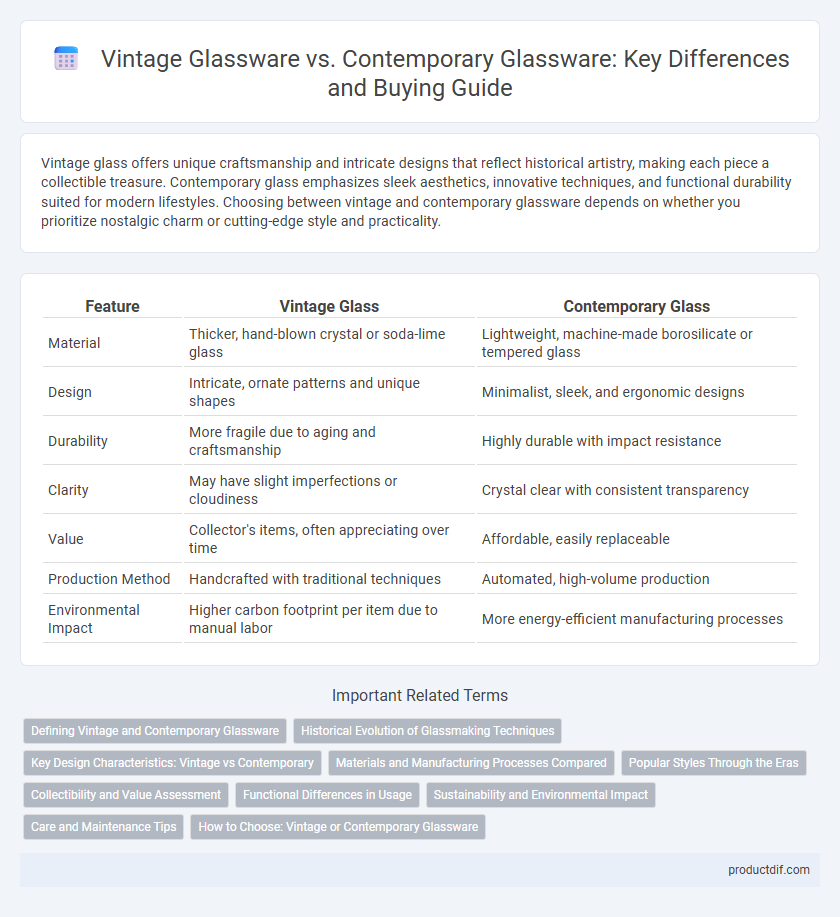 Vintage Glassware vs. Contemporary Glassware: Key Differences and Buying Guide

Vintage glass offers unique craftsmanship and intricate designs that reflect historical artistry, making each piece a collectible treasure. Contemporary glass emphasizes sleek aesthetics, innovative techniques, and functional durability suited for modern lifestyles. Choosing between vintage and contemporary glassware depends on whether you prioritize nostalgic charm or cutting-edge style and practicality.

| Feature | Vintage Glass | Contemporary Glass |
|---|---|---|
| Material | Thicker, hand-blown crystal or soda-lime glass | Lightweight, machine-made borosilicate or tempered glass |
| Design | Intricate, ornate patterns and unique shapes | Minimalist, sleek, and ergonomic designs |
| Durability | More fragile due to aging and craftsmanship | Highly durable with impact resistance |
| Clarity | May have slight imperfections or cloudiness | Crystal clear with consistent transparency |
| Value | Collector's items, often appreciating over time | Affordable, easily replaceable |
| Production Method | Handcrafted with traditional techniques | Automated, high-volume production |
| Environmental Impact | Higher carbon footprint per item due to manual labor | More energy-efficient manufacturing processes |

Important Related Terms

Defining Vintage and Contemporary Glassware
Historical Evolution of Glassmaking Techniques
Key Design Characteristics: Vintage vs Contemporary
Materials and Manufacturing Processes Compared
Popular Styles Through the Eras
Collectibility and Value Assessment
Functional Differences in Usage
Sustainability and Environmental Impact
Care and Maintenance Tips
How to Choose: Vintage or Contemporary Glassware

productdif.com