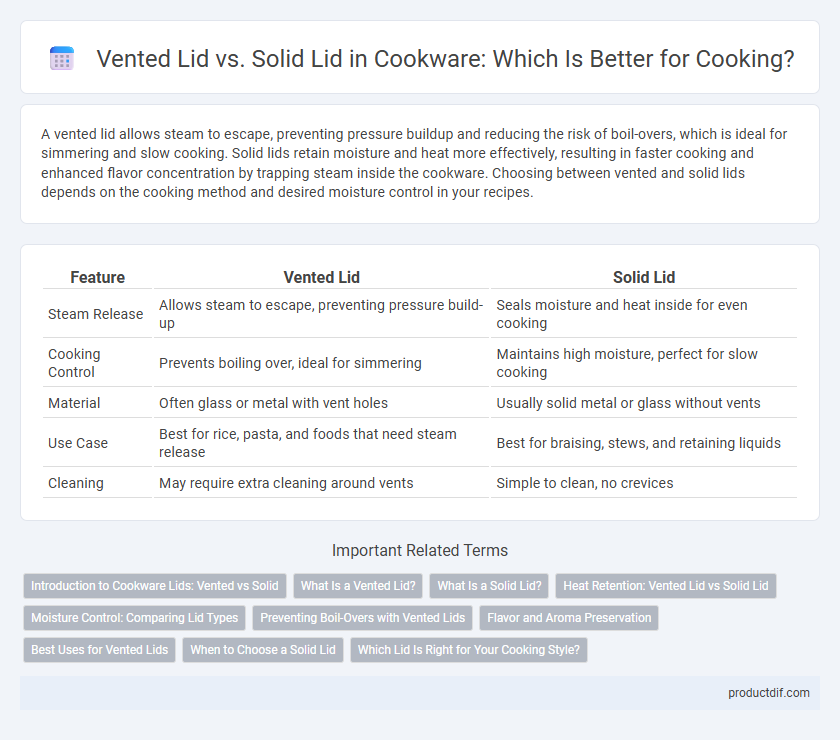 Vented Lid vs. Solid Lid in Cookware: Which Is Better for Cooking?

A vented lid allows steam to escape, preventing pressure buildup and reducing the risk of boil-overs, which is ideal for simmering and slow cooking. Solid lids retain moisture and heat more effectively, resulting in faster cooking and enhanced flavor concentration by trapping steam inside the cookware. Choosing between vented and solid lids depends on the cooking method and desired moisture control in your recipes.

| Feature | Vented Lid | Solid Lid |
|---|---|---|
| Steam Release | Allows steam to escape, preventing pressure build-up | Seals moisture and heat inside for even cooking |
| Cooking Control | Prevents boiling over, ideal for simmering | Maintains high moisture, perfect for slow cooking |
| Material | Often glass or metal with vent holes | Usually solid metal or glass without vents |
| Use Case | Best for rice, pasta, and foods that need steam release | Best for braising, stews, and retaining liquids |
| Cleaning | May require extra cleaning around vents | Simple to clean, no crevices |

Important Related Terms

Introduction to Cookware Lids: Vented vs Solid
What Is a Vented Lid?
What Is a Solid Lid?
Heat Retention: Vented Lid vs Solid Lid
Moisture Control: Comparing Lid Types
Preventing Boil-Overs with Vented Lids
Flavor and Aroma Preservation
Best Uses for Vented Lids
When to Choose a Solid Lid
Which Lid Is Right for Your Cooking Style?

productdif.com