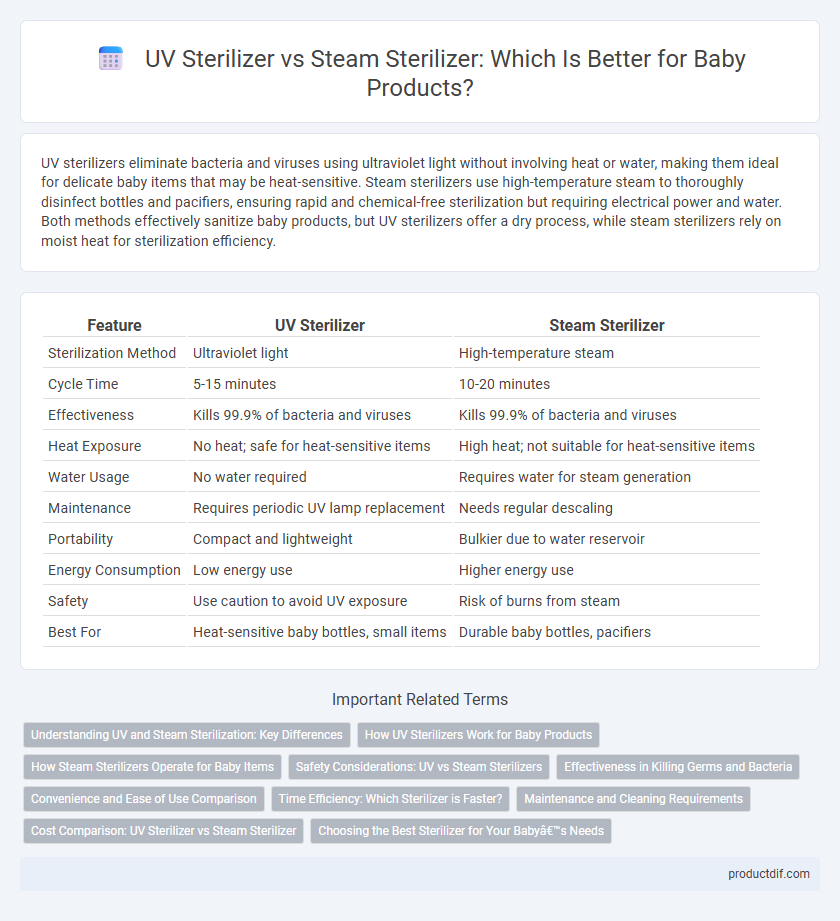 UV Sterilizer vs Steam Sterilizer: Which Is Better for Baby Products?

UV sterilizers eliminate bacteria and viruses using ultraviolet light without involving heat or water, making them ideal for delicate baby items that may be heat-sensitive. Steam sterilizers use high-temperature steam to thoroughly disinfect bottles and pacifiers, ensuring rapid and chemical-free sterilization but requiring electrical power and water. Both methods effectively sanitize baby products, but UV sterilizers offer a dry process, while steam sterilizers rely on moist heat for sterilization efficiency.

| Feature | UV Sterilizer | Steam Sterilizer |
|---|---|---|
| Sterilization Method | Ultraviolet light | High-temperature steam |
| Cycle Time | 5-15 minutes | 10-20 minutes |
| Effectiveness | Kills 99.9% of bacteria and viruses | Kills 99.9% of bacteria and viruses |
| Heat Exposure | No heat; safe for heat-sensitive items | High heat; not suitable for heat-sensitive items |
| Water Usage | No water required | Requires water for steam generation |
| Maintenance | Requires periodic UV lamp replacement | Needs regular descaling |
| Portability | Compact and lightweight | Bulkier due to water reservoir |
| Energy Consumption | Low energy use | Higher energy use |
| Safety | Use caution to avoid UV exposure | Risk of burns from steam |
| Best For | Heat-sensitive baby bottles, small items | Durable baby bottles, pacifiers |

Important Related Terms

Understanding UV and Steam Sterilization: Key Differences
How UV Sterilizers Work for Baby Products
How Steam Sterilizers Operate for Baby Items
Safety Considerations: UV vs Steam Sterilizers
Effectiveness in Killing Germs and Bacteria
Convenience and Ease of Use Comparison
Time Efficiency: Which Sterilizer is Faster?
Maintenance and Cleaning Requirements
Cost Comparison: UV Sterilizer vs Steam Sterilizer
Choosing the Best Sterilizer for Your Babyâ€™s Needs

productdif.com