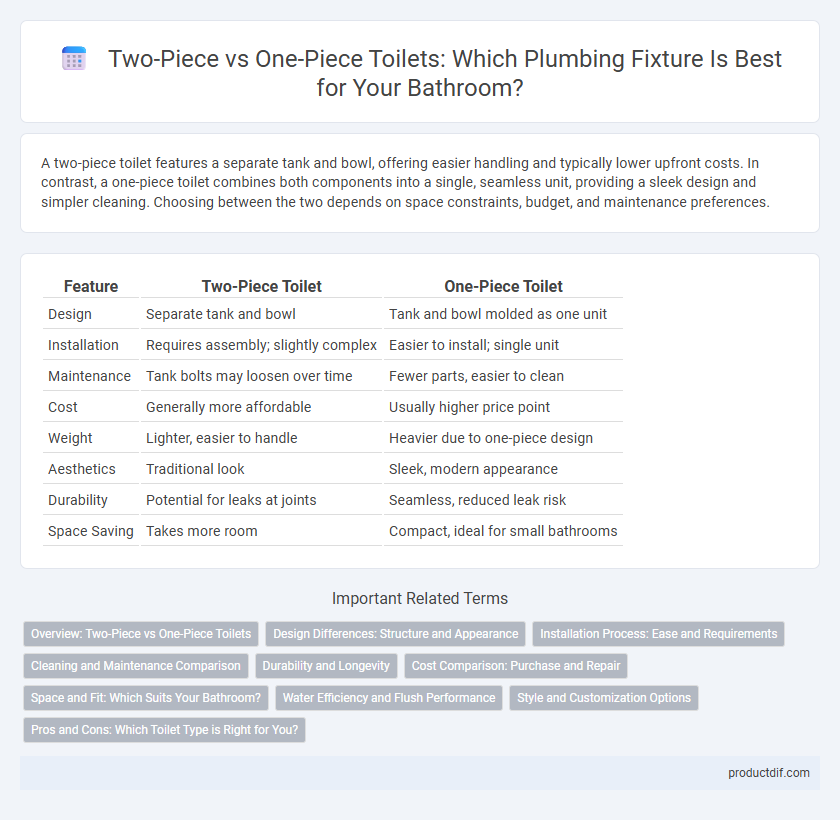 Two-Piece vs One-Piece Toilets: Which Plumbing Fixture Is Best for Your Bathroom?

A two-piece toilet features a separate tank and bowl, offering easier handling and typically lower upfront costs. In contrast, a one-piece toilet combines both components into a single, seamless unit, providing a sleek design and simpler cleaning. Choosing between the two depends on space constraints, budget, and maintenance preferences.

| Feature | Two-Piece Toilet | One-Piece Toilet |
|---|---|---|
| Design | Separate tank and bowl | Tank and bowl molded as one unit |
| Installation | Requires assembly; slightly complex | Easier to install; single unit |
| Maintenance | Tank bolts may loosen over time | Fewer parts, easier to clean |
| Cost | Generally more affordable | Usually higher price point |
| Weight | Lighter, easier to handle | Heavier due to one-piece design |
| Aesthetics | Traditional look | Sleek, modern appearance |
| Durability | Potential for leaks at joints | Seamless, reduced leak risk |
| Space Saving | Takes more room | Compact, ideal for small bathrooms |

Important Related Terms

Overview: Two-Piece vs One-Piece Toilets
Design Differences: Structure and Appearance
Installation Process: Ease and Requirements
Cleaning and Maintenance Comparison
Durability and Longevity
Cost Comparison: Purchase and Repair
Space and Fit: Which Suits Your Bathroom?
Water Efficiency and Flush Performance
Style and Customization Options
Pros and Cons: Which Toilet Type is Right for You?

productdif.com