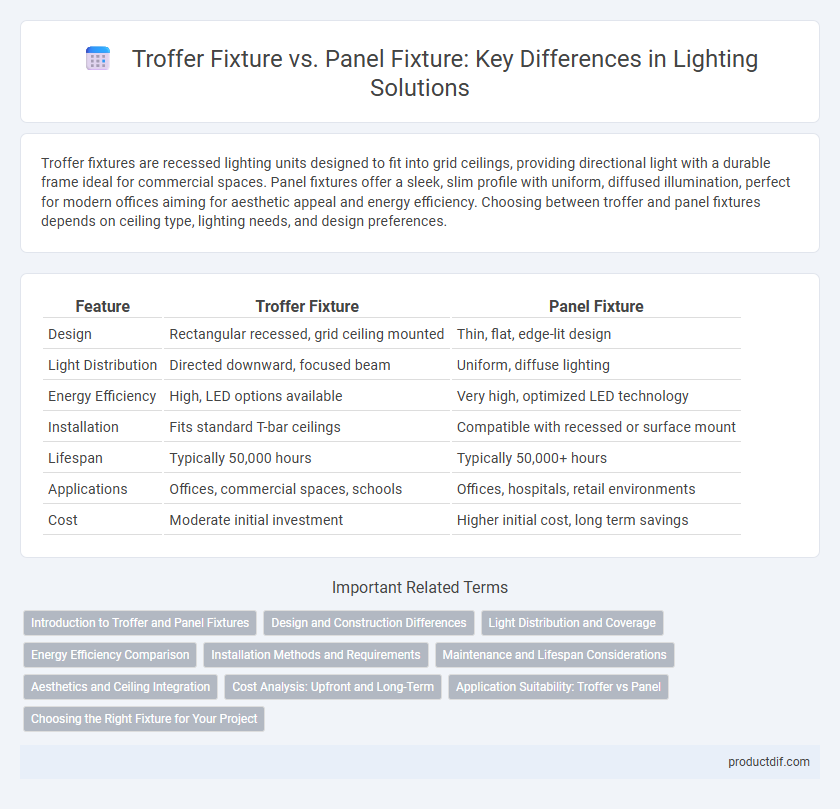 Troffer Fixture vs. Panel Fixture: Key Differences in Lighting Solutions

Troffer fixtures are recessed lighting units designed to fit into grid ceilings, providing directional light with a durable frame ideal for commercial spaces. Panel fixtures offer a sleek, slim profile with uniform, diffused illumination, perfect for modern offices aiming for aesthetic appeal and energy efficiency. Choosing between troffer and panel fixtures depends on ceiling type, lighting needs, and design preferences.

| Feature | Troffer Fixture | Panel Fixture |
|---|---|---|
| Design | Rectangular recessed, grid ceiling mounted | Thin, flat, edge-lit design |
| Light Distribution | Directed downward, focused beam | Uniform, diffuse lighting |
| Energy Efficiency | High, LED options available | Very high, optimized LED technology |
| Installation | Fits standard T-bar ceilings | Compatible with recessed or surface mount |
| Lifespan | Typically 50,000 hours | Typically 50,000+ hours |
| Applications | Offices, commercial spaces, schools | Offices, hospitals, retail environments |
| Cost | Moderate initial investment | Higher initial cost, long term savings |

Important Related Terms

Introduction to Troffer and Panel Fixtures
Design and Construction Differences
Light Distribution and Coverage
Energy Efficiency Comparison
Installation Methods and Requirements
Maintenance and Lifespan Considerations
Aesthetics and Ceiling Integration
Cost Analysis: Upfront and Long-Term
Application Suitability: Troffer vs Panel
Choosing the Right Fixture for Your Project

productdif.com