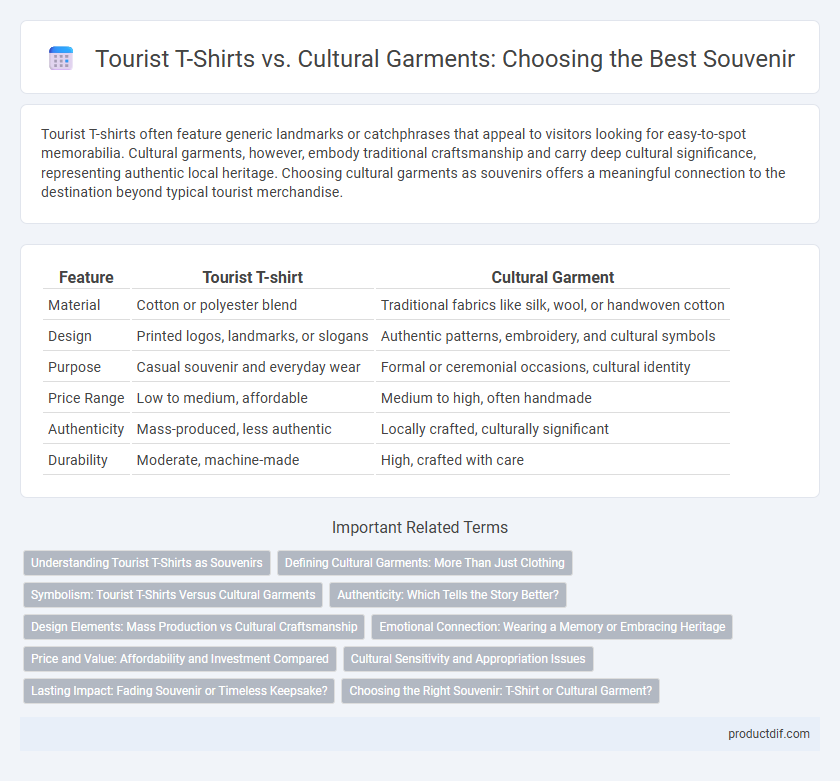 Tourist T-Shirts vs. Cultural Garments: Choosing the Best Souvenir

Tourist T-shirts often feature generic landmarks or catchphrases that appeal to visitors looking for easy-to-spot memorabilia. Cultural garments, however, embody traditional craftsmanship and carry deep cultural significance, representing authentic local heritage. Choosing cultural garments as souvenirs offers a meaningful connection to the destination beyond typical tourist merchandise.

| Feature | Tourist T-shirt | Cultural Garment |
|---|---|---|
| Material | Cotton or polyester blend | Traditional fabrics like silk, wool, or handwoven cotton |
| Design | Printed logos, landmarks, or slogans | Authentic patterns, embroidery, and cultural symbols |
| Purpose | Casual souvenir and everyday wear | Formal or ceremonial occasions, cultural identity |
| Price Range | Low to medium, affordable | Medium to high, often handmade |
| Authenticity | Mass-produced, less authentic | Locally crafted, culturally significant |
| Durability | Moderate, machine-made | High, crafted with care |

Important Related Terms

Understanding Tourist T-Shirts as Souvenirs
Defining Cultural Garments: More Than Just Clothing
Symbolism: Tourist T-Shirts Versus Cultural Garments
Authenticity: Which Tells the Story Better?
Design Elements: Mass Production vs Cultural Craftsmanship
Emotional Connection: Wearing a Memory or Embracing Heritage
Price and Value: Affordability and Investment Compared
Cultural Sensitivity and Appropriation Issues
Lasting Impact: Fading Souvenir or Timeless Keepsake?
Choosing the Right Souvenir: T-Shirt or Cultural Garment?

productdif.com