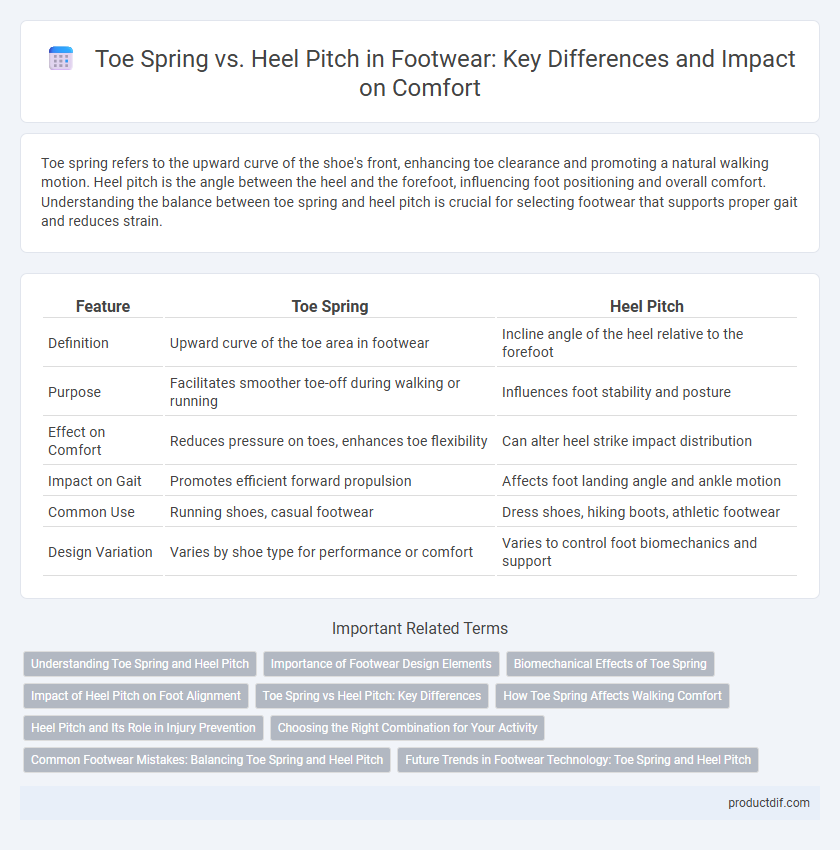 Toe Spring vs. Heel Pitch in Footwear: Key Differences and Impact on Comfort

Toe spring refers to the upward curve of the shoe's front, enhancing toe clearance and promoting a natural walking motion. Heel pitch is the angle between the heel and the forefoot, influencing foot positioning and overall comfort. Understanding the balance between toe spring and heel pitch is crucial for selecting footwear that supports proper gait and reduces strain.

| Feature | Toe Spring | Heel Pitch |
|---|---|---|
| Definition | Upward curve of the toe area in footwear | Incline angle of the heel relative to the forefoot |
| Purpose | Facilitates smoother toe-off during walking or running | Influences foot stability and posture |
| Effect on Comfort | Reduces pressure on toes, enhances toe flexibility | Can alter heel strike impact distribution |
| Impact on Gait | Promotes efficient forward propulsion | Affects foot landing angle and ankle motion |
| Common Use | Running shoes, casual footwear | Dress shoes, hiking boots, athletic footwear |
| Design Variation | Varies by shoe type for performance or comfort | Varies to control foot biomechanics and support |

Important Related Terms

Understanding Toe Spring and Heel Pitch
Importance of Footwear Design Elements
Biomechanical Effects of Toe Spring
Impact of Heel Pitch on Foot Alignment
Toe Spring vs Heel Pitch: Key Differences
How Toe Spring Affects Walking Comfort
Heel Pitch and Its Role in Injury Prevention
Choosing the Right Combination for Your Activity
Common Footwear Mistakes: Balancing Toe Spring and Heel Pitch
Future Trends in Footwear Technology: Toe Spring and Heel Pitch

productdif.com