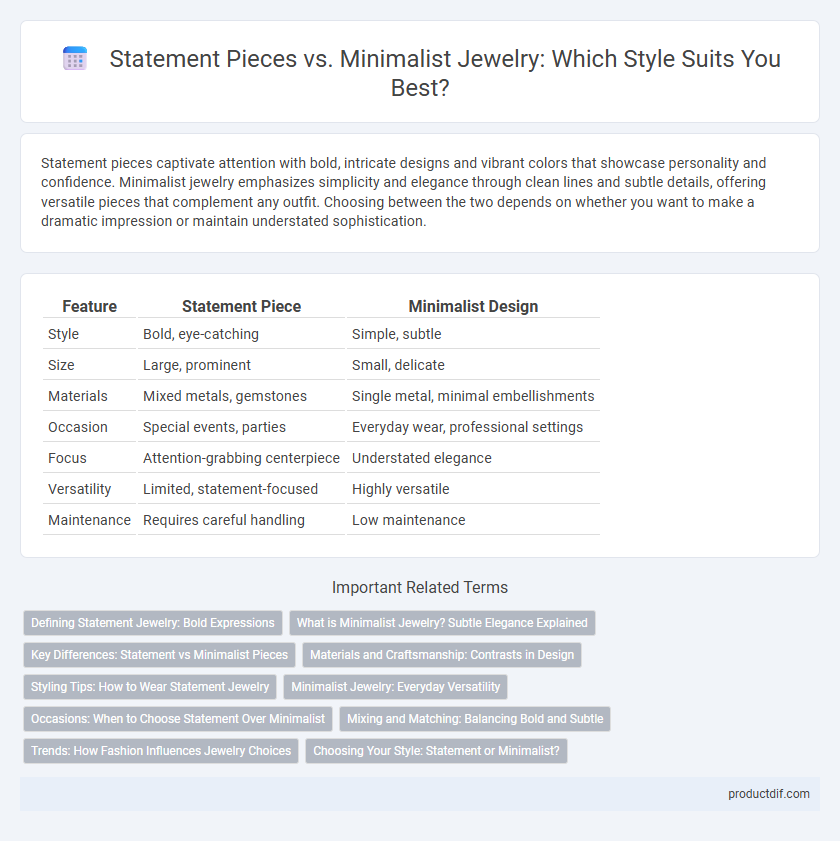 Statement Pieces vs. Minimalist Jewelry: Which Style Suits You Best?

Statement pieces captivate attention with bold, intricate designs and vibrant colors that showcase personality and confidence. Minimalist jewelry emphasizes simplicity and elegance through clean lines and subtle details, offering versatile pieces that complement any outfit. Choosing between the two depends on whether you want to make a dramatic impression or maintain understated sophistication.

| Feature | Statement Piece | Minimalist Design |
|---|---|---|
| Style | Bold, eye-catching | Simple, subtle |
| Size | Large, prominent | Small, delicate |
| Materials | Mixed metals, gemstones | Single metal, minimal embellishments |
| Occasion | Special events, parties | Everyday wear, professional settings |
| Focus | Attention-grabbing centerpiece | Understated elegance |
| Versatility | Limited, statement-focused | Highly versatile |
| Maintenance | Requires careful handling | Low maintenance |

Important Related Terms

Defining Statement Jewelry: Bold Expressions

What is Minimalist Jewelry? Subtle Elegance Explained

Key Differences: Statement vs Minimalist Pieces

Materials and Craftsmanship: Contrasts in Design

Styling Tips: How to Wear Statement Jewelry

Minimalist Jewelry: Everyday Versatility

Occasions: When to Choose Statement Over Minimalist

Mixing and Matching: Balancing Bold and Subtle

Trends: How Fashion Influences Jewelry Choices

Choosing Your Style: Statement or Minimalist?

productdif.com