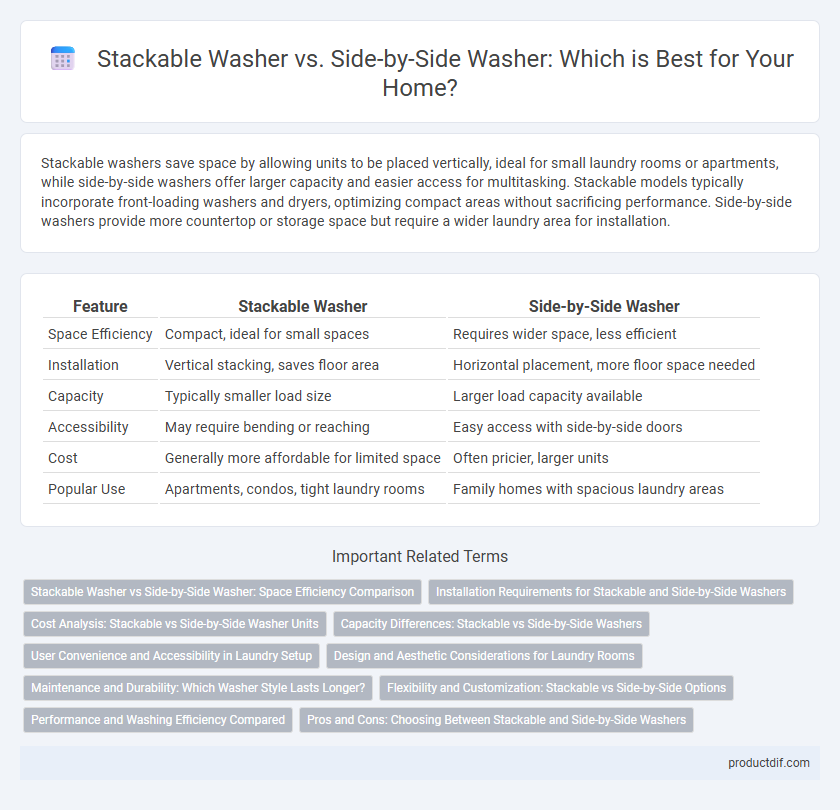 Stackable Washer vs. Side-by-Side Washer: Which is Best for Your Home?

Stackable washers save space by allowing units to be placed vertically, ideal for small laundry rooms or apartments, while side-by-side washers offer larger capacity and easier access for multitasking. Stackable models typically incorporate front-loading washers and dryers, optimizing compact areas without sacrificing performance. Side-by-side washers provide more countertop or storage space but require a wider laundry area for installation.

| Feature | Stackable Washer | Side-by-Side Washer |
|---|---|---|
| Space Efficiency | Compact, ideal for small spaces | Requires wider space, less efficient |
| Installation | Vertical stacking, saves floor area | Horizontal placement, more floor space needed |
| Capacity | Typically smaller load size | Larger load capacity available |
| Accessibility | May require bending or reaching | Easy access with side-by-side doors |
| Cost | Generally more affordable for limited space | Often pricier, larger units |
| Popular Use | Apartments, condos, tight laundry rooms | Family homes with spacious laundry areas |

Important Related Terms

Stackable Washer vs Side-by-Side Washer: Space Efficiency Comparison
Installation Requirements for Stackable and Side-by-Side Washers
Cost Analysis: Stackable vs Side-by-Side Washer Units
Capacity Differences: Stackable vs Side-by-Side Washers
User Convenience and Accessibility in Laundry Setup
Design and Aesthetic Considerations for Laundry Rooms
Maintenance and Durability: Which Washer Style Lasts Longer?
Flexibility and Customization: Stackable vs Side-by-Side Options
Performance and Washing Efficiency Compared
Pros and Cons: Choosing Between Stackable and Side-by-Side Washers

productdif.com