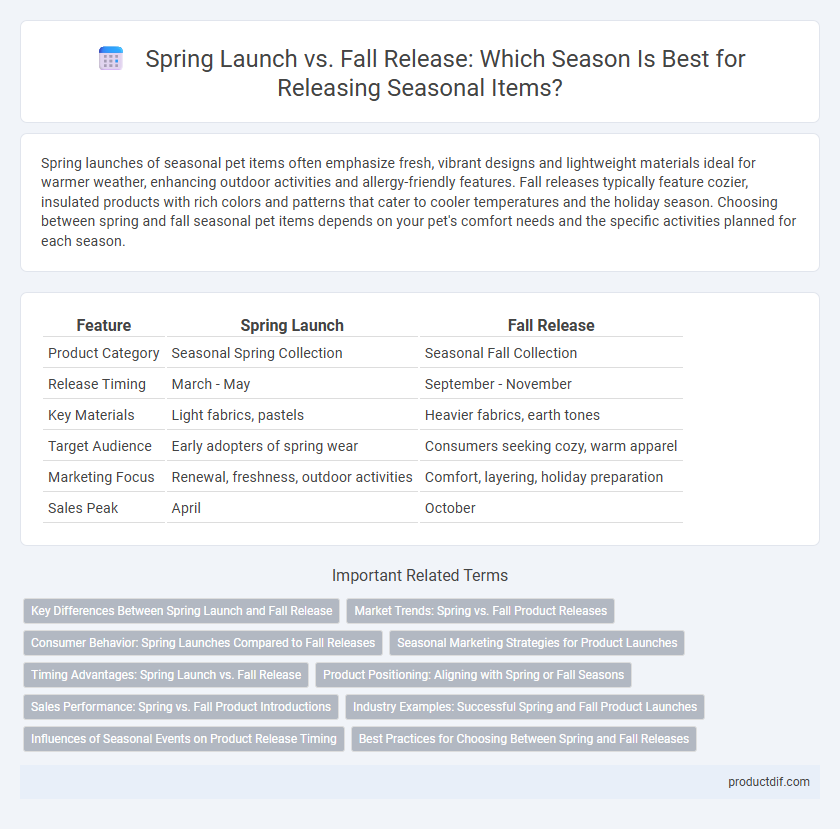 Spring Launch vs. Fall Release: Which Season Is Best for Releasing Seasonal Items?

Spring launches of seasonal pet items often emphasize fresh, vibrant designs and lightweight materials ideal for warmer weather, enhancing outdoor activities and allergy-friendly features. Fall releases typically feature cozier, insulated products with rich colors and patterns that cater to cooler temperatures and the holiday season. Choosing between spring and fall seasonal pet items depends on your pet's comfort needs and the specific activities planned for each season.

| Feature | Spring Launch | Fall Release |
|---|---|---|
| Product Category | Seasonal Spring Collection | Seasonal Fall Collection |
| Release Timing | March - May | September - November |
| Key Materials | Light fabrics, pastels | Heavier fabrics, earth tones |
| Target Audience | Early adopters of spring wear | Consumers seeking cozy, warm apparel |
| Marketing Focus | Renewal, freshness, outdoor activities | Comfort, layering, holiday preparation |
| Sales Peak | April | October |

Important Related Terms

Key Differences Between Spring Launch and Fall Release
Market Trends: Spring vs. Fall Product Releases
Consumer Behavior: Spring Launches Compared to Fall Releases
Seasonal Marketing Strategies for Product Launches
Timing Advantages: Spring Launch vs. Fall Release
Product Positioning: Aligning with Spring or Fall Seasons
Sales Performance: Spring vs. Fall Product Introductions
Industry Examples: Successful Spring and Fall Product Launches
Influences of Seasonal Events on Product Release Timing
Best Practices for Choosing Between Spring and Fall Releases

productdif.com