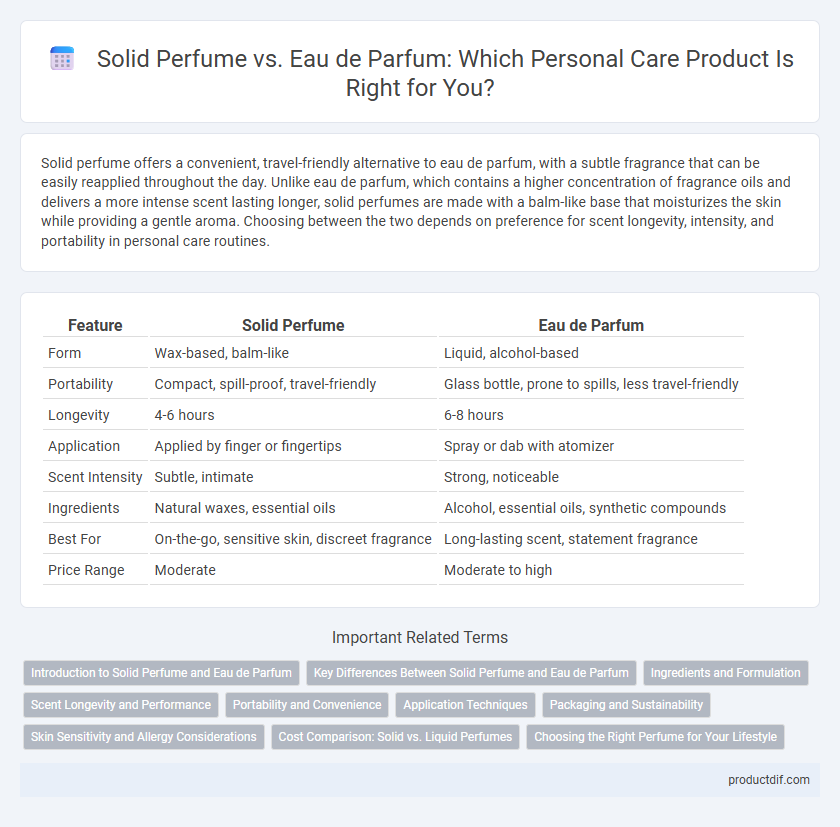 Solid Perfume vs. Eau de Parfum: Which Personal Care Product Is Right for You?

Solid perfume offers a convenient, travel-friendly alternative to eau de parfum, with a subtle fragrance that can be easily reapplied throughout the day. Unlike eau de parfum, which contains a higher concentration of fragrance oils and delivers a more intense scent lasting longer, solid perfumes are made with a balm-like base that moisturizes the skin while providing a gentle aroma. Choosing between the two depends on preference for scent longevity, intensity, and portability in personal care routines.

| Feature | Solid Perfume | Eau de Parfum |
|---|---|---|
| Form | Wax-based, balm-like | Liquid, alcohol-based |
| Portability | Compact, spill-proof, travel-friendly | Glass bottle, prone to spills, less travel-friendly |
| Longevity | 4-6 hours | 6-8 hours |
| Application | Applied by finger or fingertips | Spray or dab with atomizer |
| Scent Intensity | Subtle, intimate | Strong, noticeable |
| Ingredients | Natural waxes, essential oils | Alcohol, essential oils, synthetic compounds |
| Best For | On-the-go, sensitive skin, discreet fragrance | Long-lasting scent, statement fragrance |
| Price Range | Moderate | Moderate to high |

Important Related Terms

Introduction to Solid Perfume and Eau de Parfum
Key Differences Between Solid Perfume and Eau de Parfum
Ingredients and Formulation
Scent Longevity and Performance
Portability and Convenience
Application Techniques
Packaging and Sustainability
Skin Sensitivity and Allergy Considerations
Cost Comparison: Solid vs. Liquid Perfumes
Choosing the Right Perfume for Your Lifestyle

productdif.com