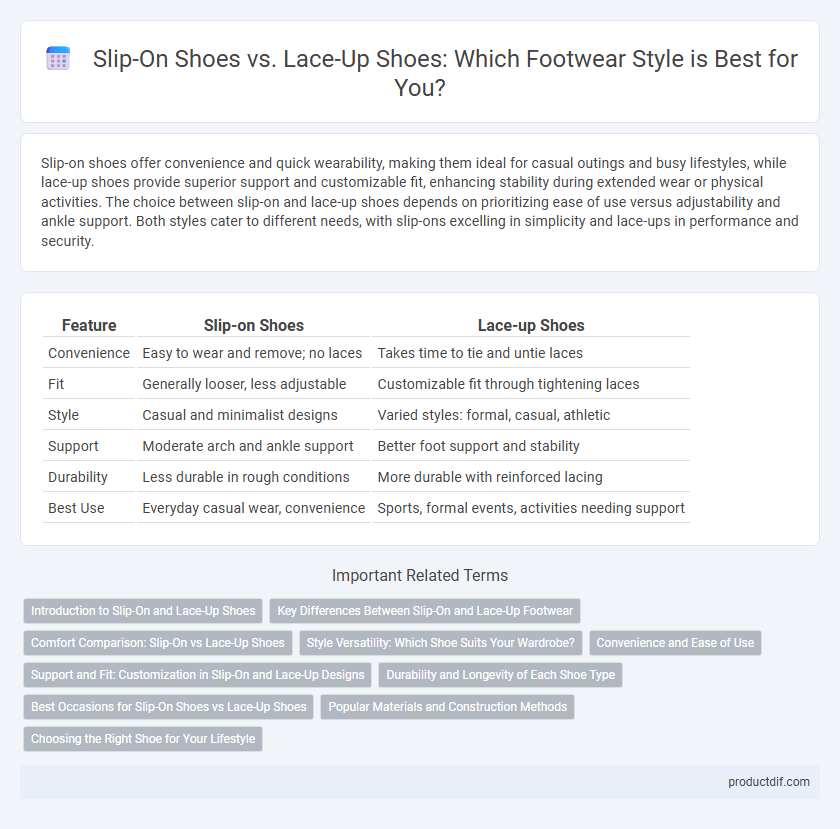 Slip-On Shoes vs. Lace-Up Shoes: Which Footwear Style is Best for You?

Slip-on shoes offer convenience and quick wearability, making them ideal for casual outings and busy lifestyles, while lace-up shoes provide superior support and customizable fit, enhancing stability during extended wear or physical activities. The choice between slip-on and lace-up shoes depends on prioritizing ease of use versus adjustability and ankle support. Both styles cater to different needs, with slip-ons excelling in simplicity and lace-ups in performance and security.

| Feature | Slip-on Shoes | Lace-up Shoes |
|---|---|---|
| Convenience | Easy to wear and remove; no laces | Takes time to tie and untie laces |
| Fit | Generally looser, less adjustable | Customizable fit through tightening laces |
| Style | Casual and minimalist designs | Varied styles: formal, casual, athletic |
| Support | Moderate arch and ankle support | Better foot support and stability |
| Durability | Less durable in rough conditions | More durable with reinforced lacing |
| Best Use | Everyday casual wear, convenience | Sports, formal events, activities needing support |

Important Related Terms

Introduction to Slip-On and Lace-Up Shoes
Key Differences Between Slip-On and Lace-Up Footwear
Comfort Comparison: Slip-On vs Lace-Up Shoes
Style Versatility: Which Shoe Suits Your Wardrobe?
Convenience and Ease of Use
Support and Fit: Customization in Slip-On and Lace-Up Designs
Durability and Longevity of Each Shoe Type
Best Occasions for Slip-On Shoes vs Lace-Up Shoes
Popular Materials and Construction Methods
Choosing the Right Shoe for Your Lifestyle

productdif.com