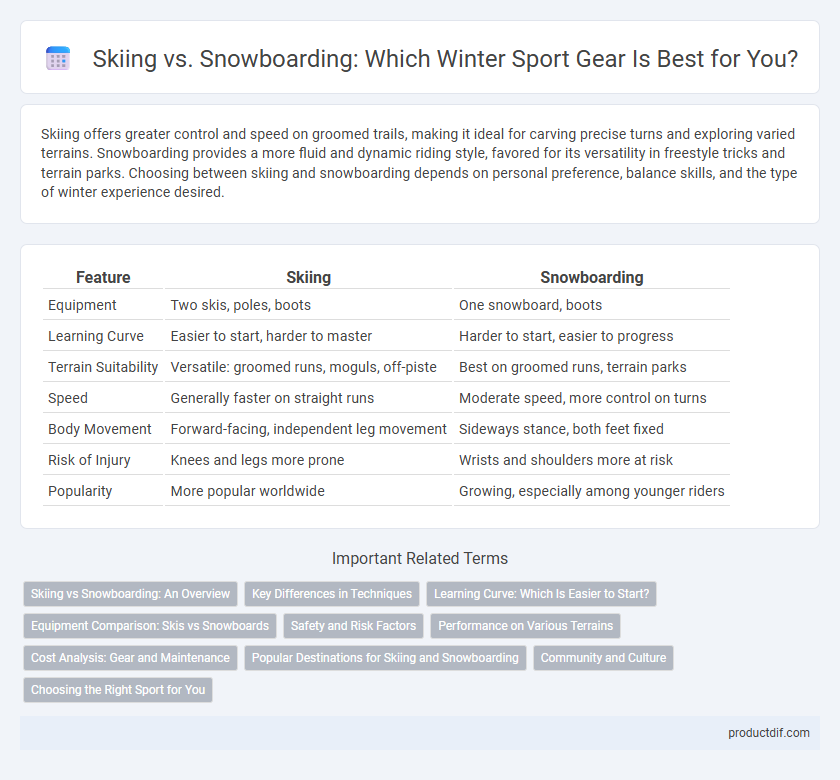 Skiing vs. Snowboarding: Which Winter Sport Gear Is Best for You?

Skiing offers greater control and speed on groomed trails, making it ideal for carving precise turns and exploring varied terrains. Snowboarding provides a more fluid and dynamic riding style, favored for its versatility in freestyle tricks and terrain parks. Choosing between skiing and snowboarding depends on personal preference, balance skills, and the type of winter experience desired.

| Feature | Skiing | Snowboarding |
|---|---|---|
| Equipment | Two skis, poles, boots | One snowboard, boots |
| Learning Curve | Easier to start, harder to master | Harder to start, easier to progress |
| Terrain Suitability | Versatile: groomed runs, moguls, off-piste | Best on groomed runs, terrain parks |
| Speed | Generally faster on straight runs | Moderate speed, more control on turns |
| Body Movement | Forward-facing, independent leg movement | Sideways stance, both feet fixed |
| Risk of Injury | Knees and legs more prone | Wrists and shoulders more at risk |
| Popularity | More popular worldwide | Growing, especially among younger riders |

Important Related Terms

Skiing vs Snowboarding: An Overview
Key Differences in Techniques
Learning Curve: Which Is Easier to Start?
Equipment Comparison: Skis vs Snowboards
Safety and Risk Factors
Performance on Various Terrains
Cost Analysis: Gear and Maintenance
Popular Destinations for Skiing and Snowboarding
Community and Culture
Choosing the Right Sport for You

productdif.com