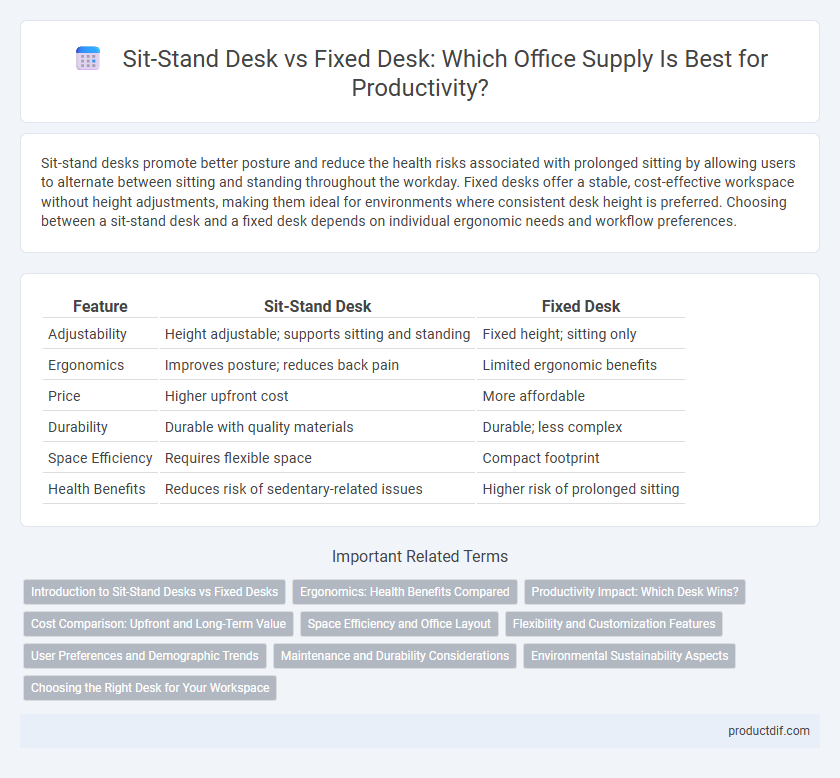 Sit-Stand Desk vs Fixed Desk: Which Office Supply Is Best for Productivity?

Sit-stand desks promote better posture and reduce the health risks associated with prolonged sitting by allowing users to alternate between sitting and standing throughout the workday. Fixed desks offer a stable, cost-effective workspace without height adjustments, making them ideal for environments where consistent desk height is preferred. Choosing between a sit-stand desk and a fixed desk depends on individual ergonomic needs and workflow preferences.

| Feature | Sit-Stand Desk | Fixed Desk |
|---|---|---|
| Adjustability | Height adjustable; supports sitting and standing | Fixed height; sitting only |
| Ergonomics | Improves posture; reduces back pain | Limited ergonomic benefits |
| Price | Higher upfront cost | More affordable |
| Durability | Durable with quality materials | Durable; less complex |
| Space Efficiency | Requires flexible space | Compact footprint |
| Health Benefits | Reduces risk of sedentary-related issues | Higher risk of prolonged sitting |

Important Related Terms

Introduction to Sit-Stand Desks vs Fixed Desks
Ergonomics: Health Benefits Compared
Productivity Impact: Which Desk Wins?
Cost Comparison: Upfront and Long-Term Value
Space Efficiency and Office Layout
Flexibility and Customization Features
User Preferences and Demographic Trends
Maintenance and Durability Considerations
Environmental Sustainability Aspects
Choosing the Right Desk for Your Workspace

productdif.com