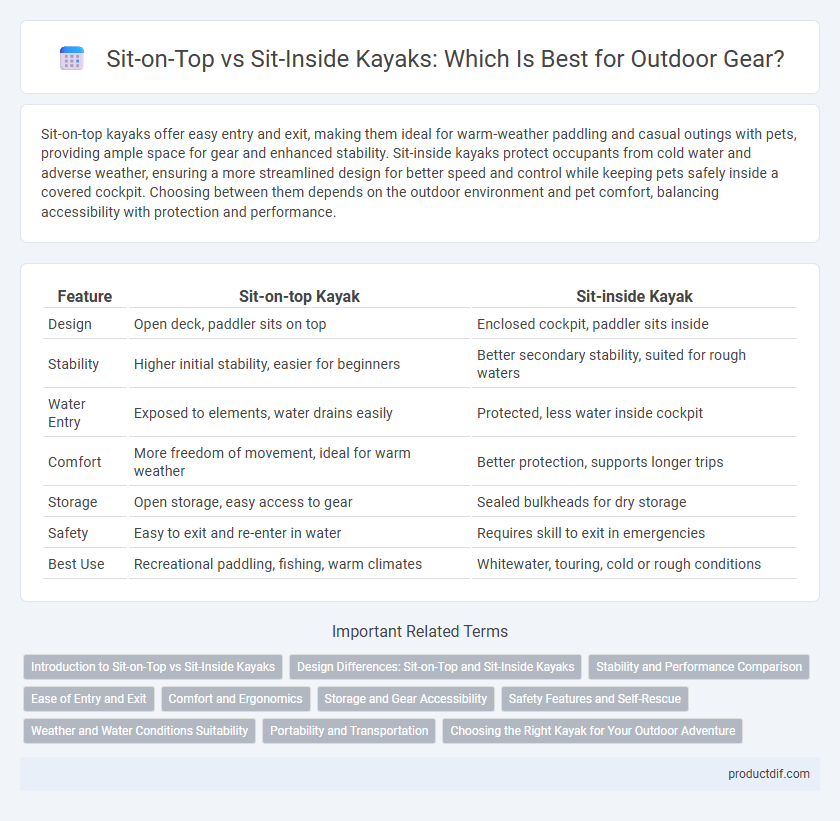 Sit-on-Top vs Sit-Inside Kayaks: Which Is Best for Outdoor Gear?

Sit-on-top kayaks offer easy entry and exit, making them ideal for warm-weather paddling and casual outings with pets, providing ample space for gear and enhanced stability. Sit-inside kayaks protect occupants from cold water and adverse weather, ensuring a more streamlined design for better speed and control while keeping pets safely inside a covered cockpit. Choosing between them depends on the outdoor environment and pet comfort, balancing accessibility with protection and performance.

| Feature | Sit-on-top Kayak | Sit-inside Kayak |
|---|---|---|
| Design | Open deck, paddler sits on top | Enclosed cockpit, paddler sits inside |
| Stability | Higher initial stability, easier for beginners | Better secondary stability, suited for rough waters |
| Water Entry | Exposed to elements, water drains easily | Protected, less water inside cockpit |
| Comfort | More freedom of movement, ideal for warm weather | Better protection, supports longer trips |
| Storage | Open storage, easy access to gear | Sealed bulkheads for dry storage |
| Safety | Easy to exit and re-enter in water | Requires skill to exit in emergencies |
| Best Use | Recreational paddling, fishing, warm climates | Whitewater, touring, cold or rough conditions |

Important Related Terms

Introduction to Sit-on-Top vs Sit-Inside Kayaks
Design Differences: Sit-on-Top and Sit-Inside Kayaks
Stability and Performance Comparison
Ease of Entry and Exit
Comfort and Ergonomics
Storage and Gear Accessibility
Safety Features and Self-Rescue
Weather and Water Conditions Suitability
Portability and Transportation
Choosing the Right Kayak for Your Outdoor Adventure

productdif.com