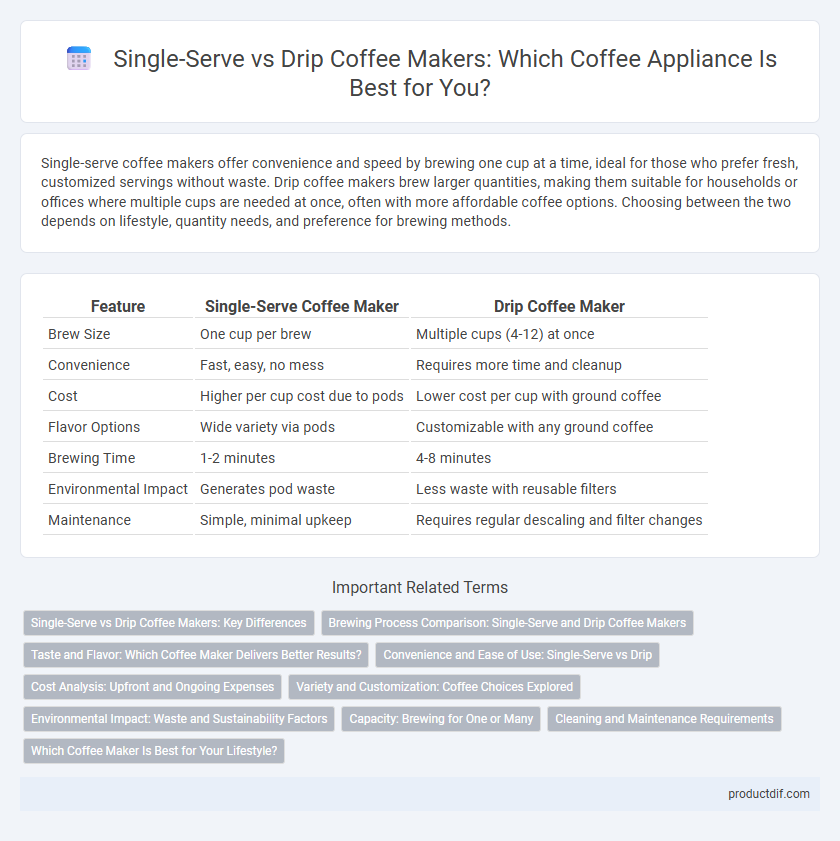 Single-Serve vs Drip Coffee Makers: Which Coffee Appliance Is Best for You?

Single-serve coffee makers offer convenience and speed by brewing one cup at a time, ideal for those who prefer fresh, customized servings without waste. Drip coffee makers brew larger quantities, making them suitable for households or offices where multiple cups are needed at once, often with more affordable coffee options. Choosing between the two depends on lifestyle, quantity needs, and preference for brewing methods.

| Feature | Single-Serve Coffee Maker | Drip Coffee Maker |
|---|---|---|
| Brew Size | One cup per brew | Multiple cups (4-12) at once |
| Convenience | Fast, easy, no mess | Requires more time and cleanup |
| Cost | Higher per cup cost due to pods | Lower cost per cup with ground coffee |
| Flavor Options | Wide variety via pods | Customizable with any ground coffee |
| Brewing Time | 1-2 minutes | 4-8 minutes |
| Environmental Impact | Generates pod waste | Less waste with reusable filters |
| Maintenance | Simple, minimal upkeep | Requires regular descaling and filter changes |

Important Related Terms

Single-Serve vs Drip Coffee Makers: Key Differences
Brewing Process Comparison: Single-Serve and Drip Coffee Makers
Taste and Flavor: Which Coffee Maker Delivers Better Results?
Convenience and Ease of Use: Single-Serve vs Drip
Cost Analysis: Upfront and Ongoing Expenses
Variety and Customization: Coffee Choices Explored
Environmental Impact: Waste and Sustainability Factors
Capacity: Brewing for One or Many
Cleaning and Maintenance Requirements
Which Coffee Maker Is Best for Your Lifestyle?

productdif.com