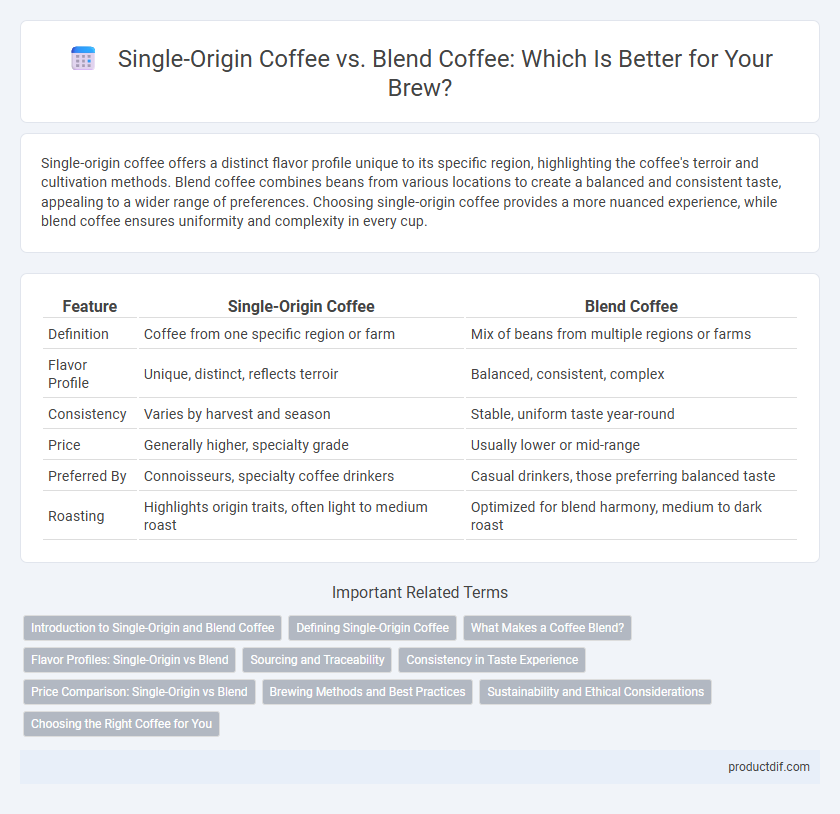 Single-Origin Coffee vs. Blend Coffee: Which Is Better for Your Brew?

Single-origin coffee offers a distinct flavor profile unique to its specific region, highlighting the coffee's terroir and cultivation methods. Blend coffee combines beans from various locations to create a balanced and consistent taste, appealing to a wider range of preferences. Choosing single-origin coffee provides a more nuanced experience, while blend coffee ensures uniformity and complexity in every cup.

| Feature | Single-Origin Coffee | Blend Coffee |
|---|---|---|
| Definition | Coffee from one specific region or farm | Mix of beans from multiple regions or farms |
| Flavor Profile | Unique, distinct, reflects terroir | Balanced, consistent, complex |
| Consistency | Varies by harvest and season | Stable, uniform taste year-round |
| Price | Generally higher, specialty grade | Usually lower or mid-range |
| Preferred By | Connoisseurs, specialty coffee drinkers | Casual drinkers, those preferring balanced taste |
| Roasting | Highlights origin traits, often light to medium roast | Optimized for blend harmony, medium to dark roast |

Important Related Terms

Introduction to Single-Origin and Blend Coffee
Defining Single-Origin Coffee
What Makes a Coffee Blend?
Flavor Profiles: Single-Origin vs Blend
Sourcing and Traceability
Consistency in Taste Experience
Price Comparison: Single-Origin vs Blend
Brewing Methods and Best Practices
Sustainability and Ethical Considerations
Choosing the Right Coffee for You

productdif.com