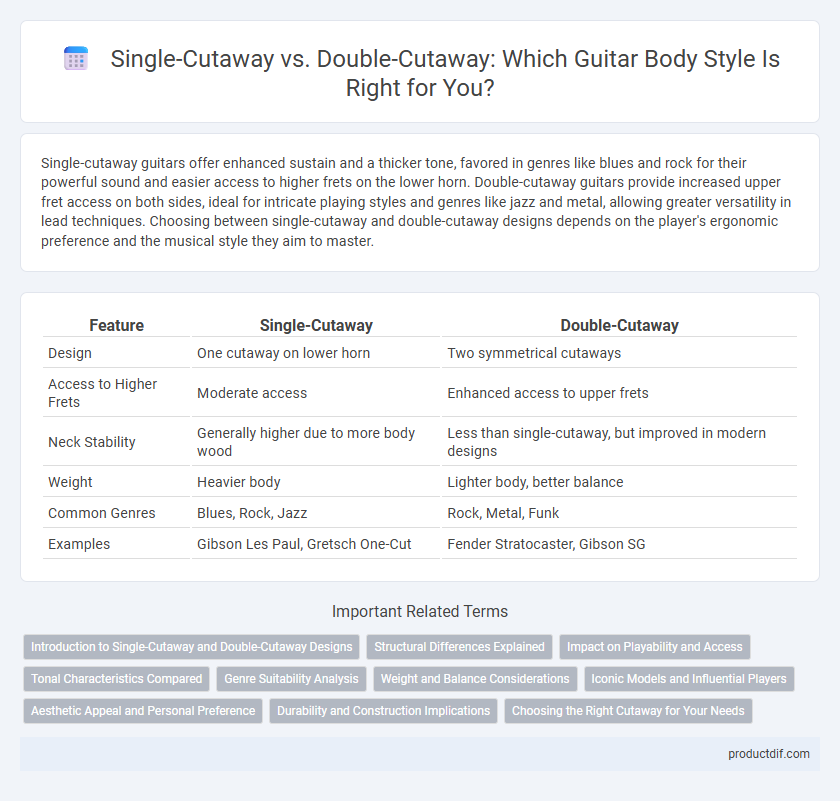 Single-Cutaway vs. Double-Cutaway: Which Guitar Body Style Is Right for You?

Single-cutaway guitars offer enhanced sustain and a thicker tone, favored in genres like blues and rock for their powerful sound and easier access to higher frets on the lower horn. Double-cutaway guitars provide increased upper fret access on both sides, ideal for intricate playing styles and genres like jazz and metal, allowing greater versatility in lead techniques. Choosing between single-cutaway and double-cutaway designs depends on the player's ergonomic preference and the musical style they aim to master.

| Feature | Single-Cutaway | Double-Cutaway |
|---|---|---|
| Design | One cutaway on lower horn | Two symmetrical cutaways |
| Access to Higher Frets | Moderate access | Enhanced access to upper frets |
| Neck Stability | Generally higher due to more body wood | Less than single-cutaway, but improved in modern designs |
| Weight | Heavier body | Lighter body, better balance |
| Common Genres | Blues, Rock, Jazz | Rock, Metal, Funk |
| Examples | Gibson Les Paul, Gretsch One-Cut | Fender Stratocaster, Gibson SG |

Important Related Terms

Introduction to Single-Cutaway and Double-Cutaway Designs
Structural Differences Explained
Impact on Playability and Access
Tonal Characteristics Compared
Genre Suitability Analysis
Weight and Balance Considerations
Iconic Models and Influential Players
Aesthetic Appeal and Personal Preference
Durability and Construction Implications
Choosing the Right Cutaway for Your Needs

productdif.com