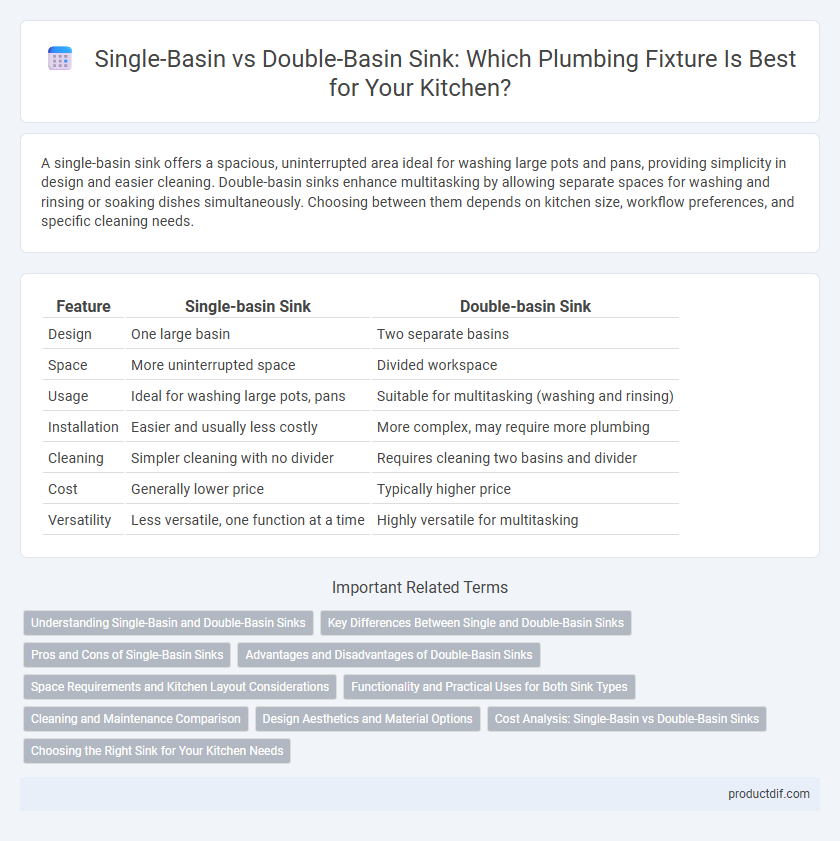 Single-Basin vs Double-Basin Sink: Which Plumbing Fixture Is Best for Your Kitchen?

A single-basin sink offers a spacious, uninterrupted area ideal for washing large pots and pans, providing simplicity in design and easier cleaning. Double-basin sinks enhance multitasking by allowing separate spaces for washing and rinsing or soaking dishes simultaneously. Choosing between them depends on kitchen size, workflow preferences, and specific cleaning needs.

| Feature | Single-basin Sink | Double-basin Sink |
|---|---|---|
| Design | One large basin | Two separate basins |
| Space | More uninterrupted space | Divided workspace |
| Usage | Ideal for washing large pots, pans | Suitable for multitasking (washing and rinsing) |
| Installation | Easier and usually less costly | More complex, may require more plumbing |
| Cleaning | Simpler cleaning with no divider | Requires cleaning two basins and divider |
| Cost | Generally lower price | Typically higher price |
| Versatility | Less versatile, one function at a time | Highly versatile for multitasking |

Important Related Terms

Understanding Single-Basin and Double-Basin Sinks
Key Differences Between Single and Double-Basin Sinks
Pros and Cons of Single-Basin Sinks
Advantages and Disadvantages of Double-Basin Sinks
Space Requirements and Kitchen Layout Considerations
Functionality and Practical Uses for Both Sink Types
Cleaning and Maintenance Comparison
Design Aesthetics and Material Options
Cost Analysis: Single-Basin vs Double-Basin Sinks
Choosing the Right Sink for Your Kitchen Needs

productdif.com