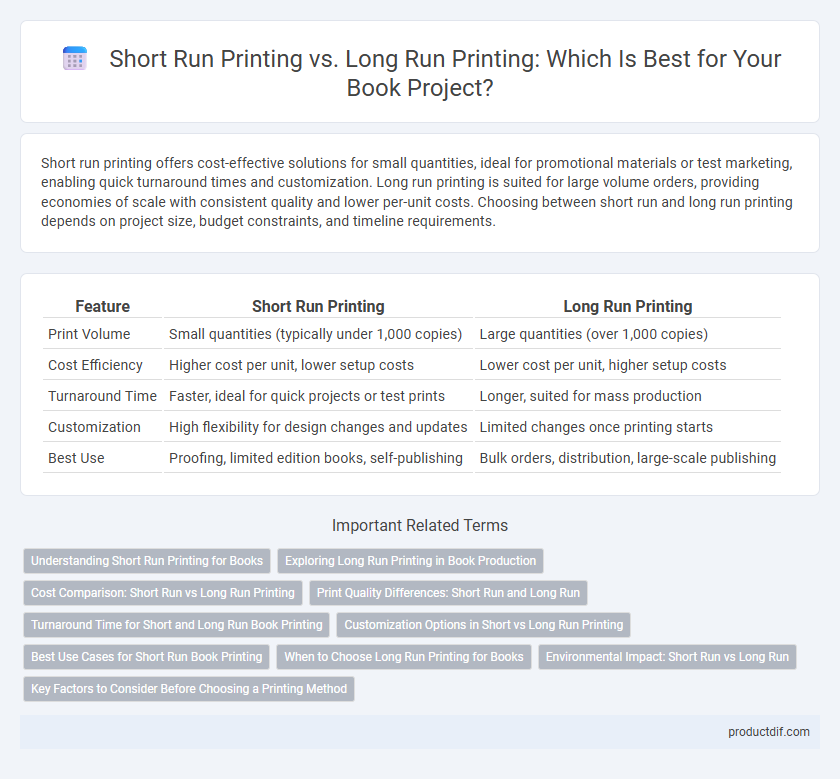 Short Run Printing vs. Long Run Printing: Which Is Best for Your Book Project?

Short run printing offers cost-effective solutions for small quantities, ideal for promotional materials or test marketing, enabling quick turnaround times and customization. Long run printing is suited for large volume orders, providing economies of scale with consistent quality and lower per-unit costs. Choosing between short run and long run printing depends on project size, budget constraints, and timeline requirements.

| Feature | Short Run Printing | Long Run Printing |
|---|---|---|
| Print Volume | Small quantities (typically under 1,000 copies) | Large quantities (over 1,000 copies) |
| Cost Efficiency | Higher cost per unit, lower setup costs | Lower cost per unit, higher setup costs |
| Turnaround Time | Faster, ideal for quick projects or test prints | Longer, suited for mass production |
| Customization | High flexibility for design changes and updates | Limited changes once printing starts |
| Best Use | Proofing, limited edition books, self-publishing | Bulk orders, distribution, large-scale publishing |

Important Related Terms

Understanding Short Run Printing for Books
Exploring Long Run Printing in Book Production
Cost Comparison: Short Run vs Long Run Printing
Print Quality Differences: Short Run and Long Run
Turnaround Time for Short and Long Run Book Printing
Customization Options in Short vs Long Run Printing
Best Use Cases for Short Run Book Printing
When to Choose Long Run Printing for Books
Environmental Impact: Short Run vs Long Run
Key Factors to Consider Before Choosing a Printing Method

productdif.com