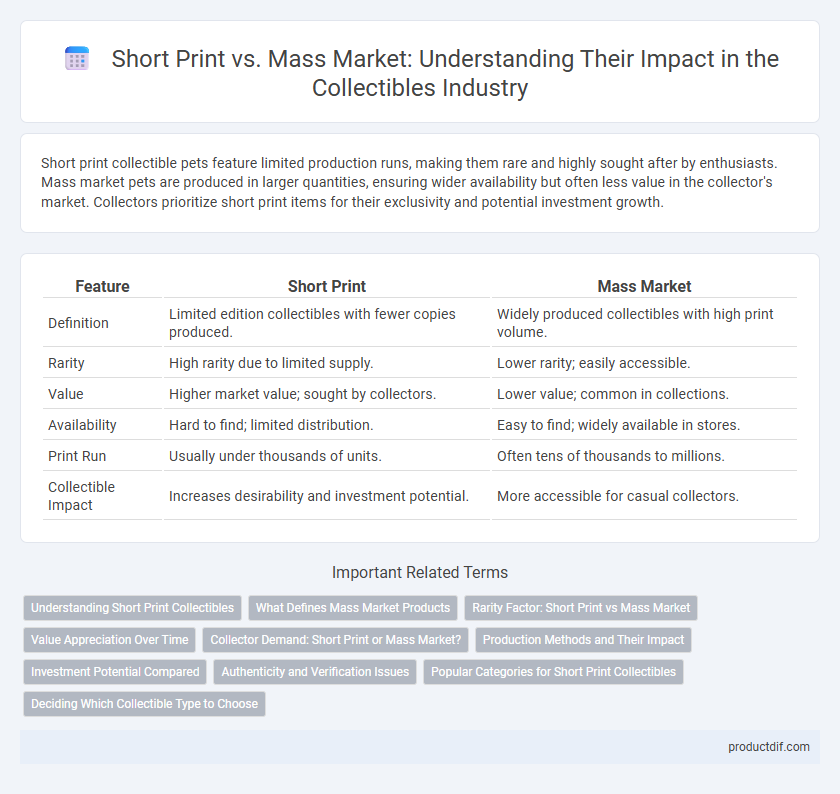 Short Print vs. Mass Market: Understanding Their Impact in the Collectibles Industry

Short print collectible pets feature limited production runs, making them rare and highly sought after by enthusiasts. Mass market pets are produced in larger quantities, ensuring wider availability but often less value in the collector's market. Collectors prioritize short print items for their exclusivity and potential investment growth.

| Feature | Short Print | Mass Market |
|---|---|---|
| Definition | Limited edition collectibles with fewer copies produced. | Widely produced collectibles with high print volume. |
| Rarity | High rarity due to limited supply. | Lower rarity; easily accessible. |
| Value | Higher market value; sought by collectors. | Lower value; common in collections. |
| Availability | Hard to find; limited distribution. | Easy to find; widely available in stores. |
| Print Run | Usually under thousands of units. | Often tens of thousands to millions. |
| Collectible Impact | Increases desirability and investment potential. | More accessible for casual collectors. |

Important Related Terms

Understanding Short Print Collectibles
What Defines Mass Market Products
Rarity Factor: Short Print vs Mass Market
Value Appreciation Over Time
Collector Demand: Short Print or Mass Market?
Production Methods and Their Impact
Investment Potential Compared
Authenticity and Verification Issues
Popular Categories for Short Print Collectibles
Deciding Which Collectible Type to Choose

productdif.com