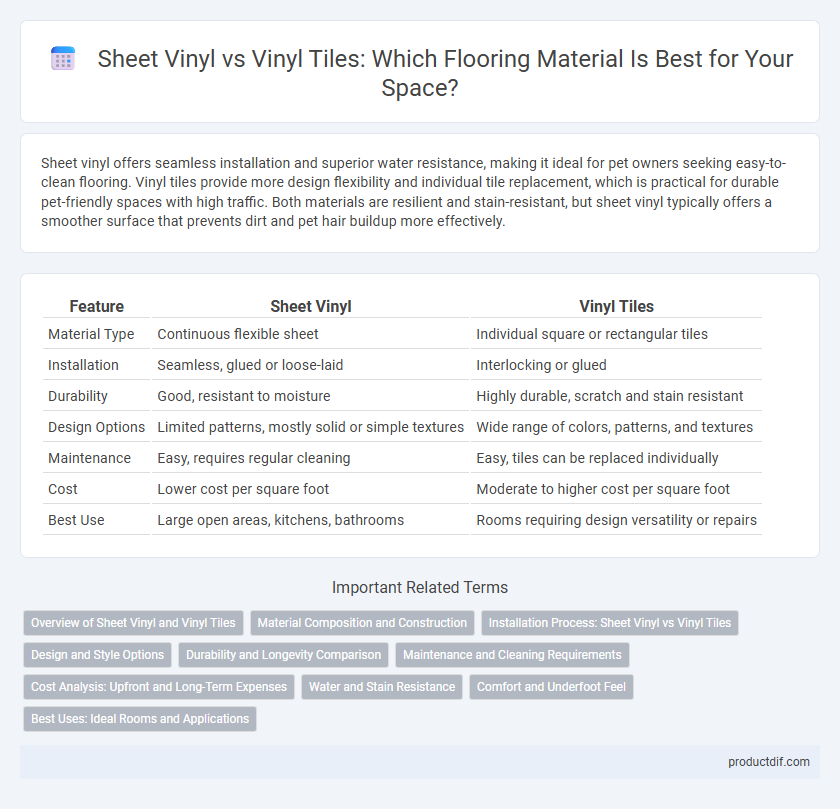 Sheet Vinyl vs Vinyl Tiles: Which Flooring Material Is Best for Your Space?

Sheet vinyl offers seamless installation and superior water resistance, making it ideal for pet owners seeking easy-to-clean flooring. Vinyl tiles provide more design flexibility and individual tile replacement, which is practical for durable pet-friendly spaces with high traffic. Both materials are resilient and stain-resistant, but sheet vinyl typically offers a smoother surface that prevents dirt and pet hair buildup more effectively.

| Feature | Sheet Vinyl | Vinyl Tiles |
|---|---|---|
| Material Type | Continuous flexible sheet | Individual square or rectangular tiles |
| Installation | Seamless, glued or loose-laid | Interlocking or glued |
| Durability | Good, resistant to moisture | Highly durable, scratch and stain resistant |
| Design Options | Limited patterns, mostly solid or simple textures | Wide range of colors, patterns, and textures |
| Maintenance | Easy, requires regular cleaning | Easy, tiles can be replaced individually |
| Cost | Lower cost per square foot | Moderate to higher cost per square foot |
| Best Use | Large open areas, kitchens, bathrooms | Rooms requiring design versatility or repairs |

Important Related Terms

Overview of Sheet Vinyl and Vinyl Tiles
Material Composition and Construction
Installation Process: Sheet Vinyl vs Vinyl Tiles
Design and Style Options
Durability and Longevity Comparison
Maintenance and Cleaning Requirements
Cost Analysis: Upfront and Long-Term Expenses
Water and Stain Resistance
Comfort and Underfoot Feel
Best Uses: Ideal Rooms and Applications

productdif.com