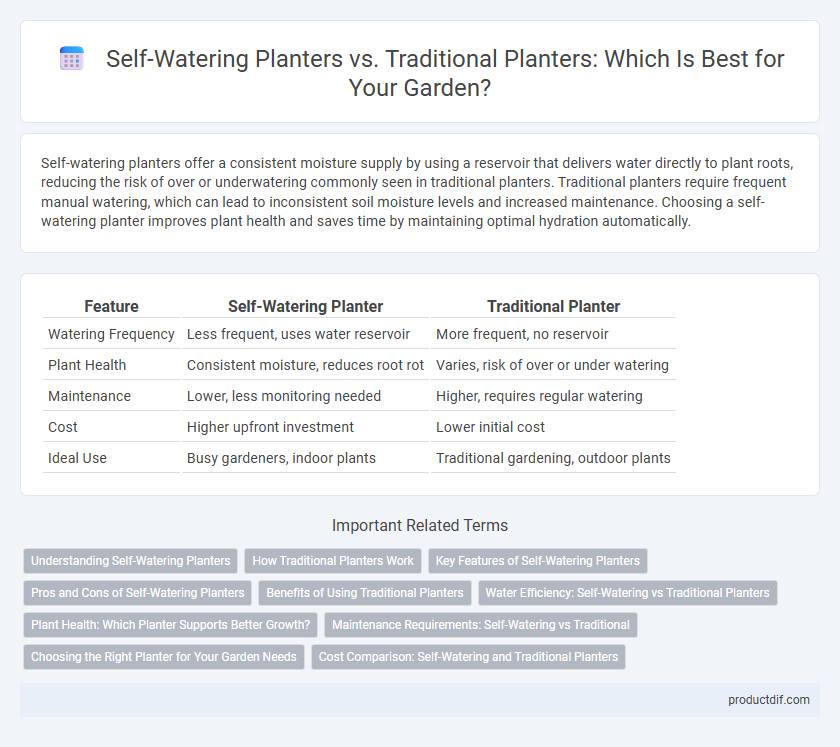 Self-Watering Planters vs. Traditional Planters: Which Is Best for Your Garden?

Self-watering planters offer a consistent moisture supply by using a reservoir that delivers water directly to plant roots, reducing the risk of over or underwatering commonly seen in traditional planters. Traditional planters require frequent manual watering, which can lead to inconsistent soil moisture levels and increased maintenance. Choosing a self-watering planter improves plant health and saves time by maintaining optimal hydration automatically.

| Feature | Self-Watering Planter | Traditional Planter |
|---|---|---|
| Watering Frequency | Less frequent, uses water reservoir | More frequent, no reservoir |
| Plant Health | Consistent moisture, reduces root rot | Varies, risk of over or under watering |
| Maintenance | Lower, less monitoring needed | Higher, requires regular watering |
| Cost | Higher upfront investment | Lower initial cost |
| Ideal Use | Busy gardeners, indoor plants | Traditional gardening, outdoor plants |

Important Related Terms

Understanding Self-Watering Planters
How Traditional Planters Work
Key Features of Self-Watering Planters
Pros and Cons of Self-Watering Planters
Benefits of Using Traditional Planters
Water Efficiency: Self-Watering vs Traditional Planters
Plant Health: Which Planter Supports Better Growth?
Maintenance Requirements: Self-Watering vs Traditional
Choosing the Right Planter for Your Garden Needs
Cost Comparison: Self-Watering and Traditional Planters

productdif.com