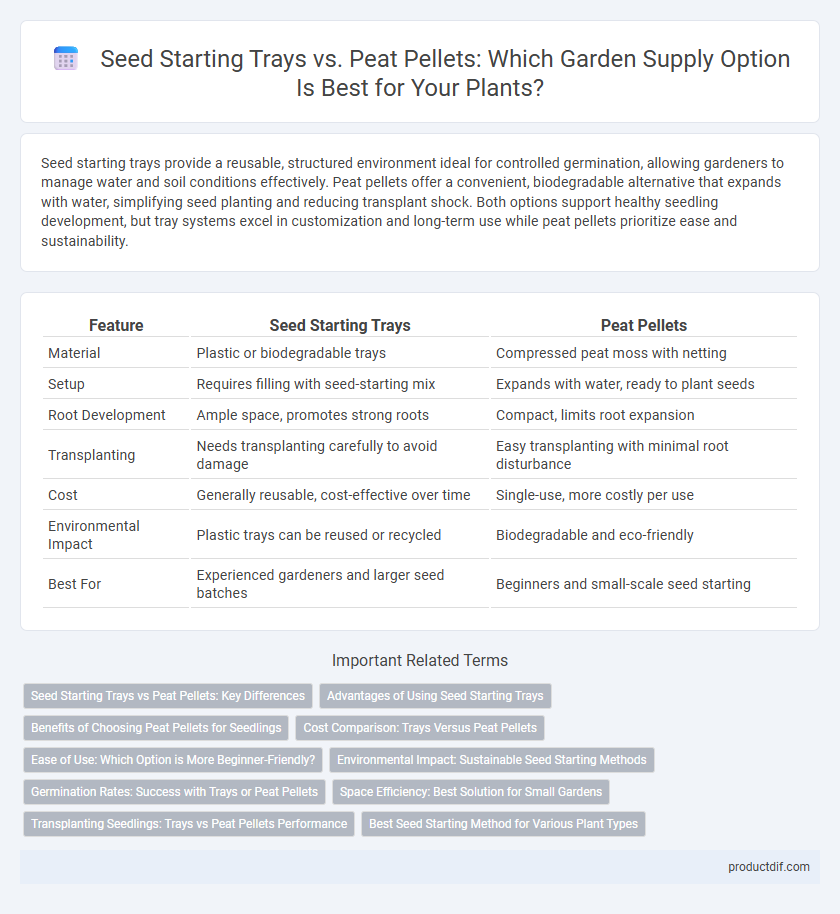 Seed Starting Trays vs. Peat Pellets: Which Garden Supply Option Is Best for Your Plants?

Seed starting trays provide a reusable, structured environment ideal for controlled germination, allowing gardeners to manage water and soil conditions effectively. Peat pellets offer a convenient, biodegradable alternative that expands with water, simplifying seed planting and reducing transplant shock. Both options support healthy seedling development, but tray systems excel in customization and long-term use while peat pellets prioritize ease and sustainability.

| Feature | Seed Starting Trays | Peat Pellets |
|---|---|---|
| Material | Plastic or biodegradable trays | Compressed peat moss with netting |
| Setup | Requires filling with seed-starting mix | Expands with water, ready to plant seeds |
| Root Development | Ample space, promotes strong roots | Compact, limits root expansion |
| Transplanting | Needs transplanting carefully to avoid damage | Easy transplanting with minimal root disturbance |
| Cost | Generally reusable, cost-effective over time | Single-use, more costly per use |
| Environmental Impact | Plastic trays can be reused or recycled | Biodegradable and eco-friendly |
| Best For | Experienced gardeners and larger seed batches | Beginners and small-scale seed starting |

Important Related Terms

Seed Starting Trays vs Peat Pellets: Key Differences
Advantages of Using Seed Starting Trays
Benefits of Choosing Peat Pellets for Seedlings
Cost Comparison: Trays Versus Peat Pellets
Ease of Use: Which Option is More Beginner-Friendly?
Environmental Impact: Sustainable Seed Starting Methods
Germination Rates: Success with Trays or Peat Pellets
Space Efficiency: Best Solution for Small Gardens
Transplanting Seedlings: Trays vs Peat Pellets Performance
Best Seed Starting Method for Various Plant Types

productdif.com