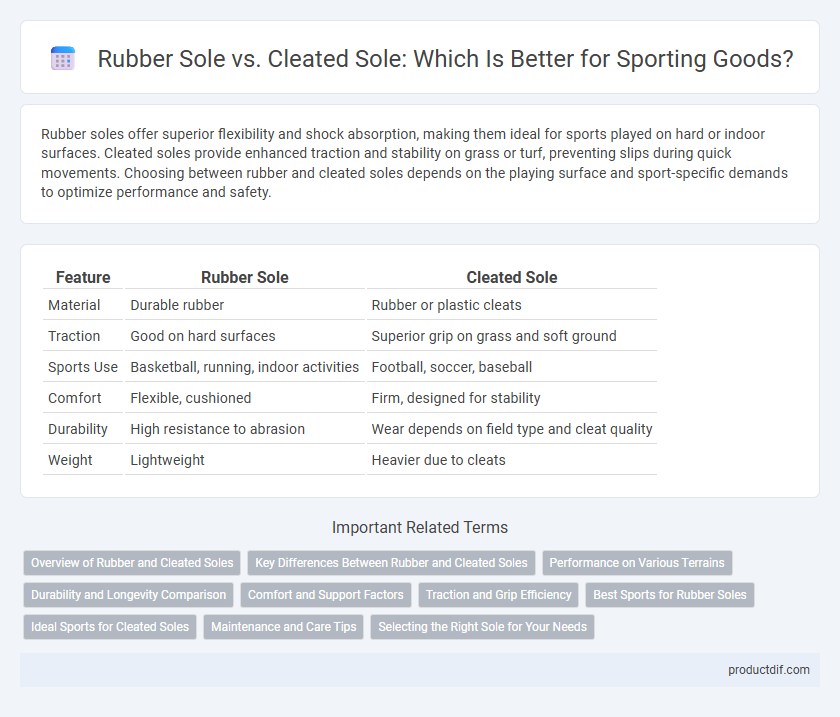 Rubber Sole vs. Cleated Sole: Which Is Better for Sporting Goods?

Rubber soles offer superior flexibility and shock absorption, making them ideal for sports played on hard or indoor surfaces. Cleated soles provide enhanced traction and stability on grass or turf, preventing slips during quick movements. Choosing between rubber and cleated soles depends on the playing surface and sport-specific demands to optimize performance and safety.

| Feature | Rubber Sole | Cleated Sole |
|---|---|---|
| Material | Durable rubber | Rubber or plastic cleats |
| Traction | Good on hard surfaces | Superior grip on grass and soft ground |
| Sports Use | Basketball, running, indoor activities | Football, soccer, baseball |
| Comfort | Flexible, cushioned | Firm, designed for stability |
| Durability | High resistance to abrasion | Wear depends on field type and cleat quality |
| Weight | Lightweight | Heavier due to cleats |

Important Related Terms

Overview of Rubber and Cleated Soles
Key Differences Between Rubber and Cleated Soles
Performance on Various Terrains
Durability and Longevity Comparison
Comfort and Support Factors
Traction and Grip Efficiency
Best Sports for Rubber Soles
Ideal Sports for Cleated Soles
Maintenance and Care Tips
Selecting the Right Sole for Your Needs

productdif.com