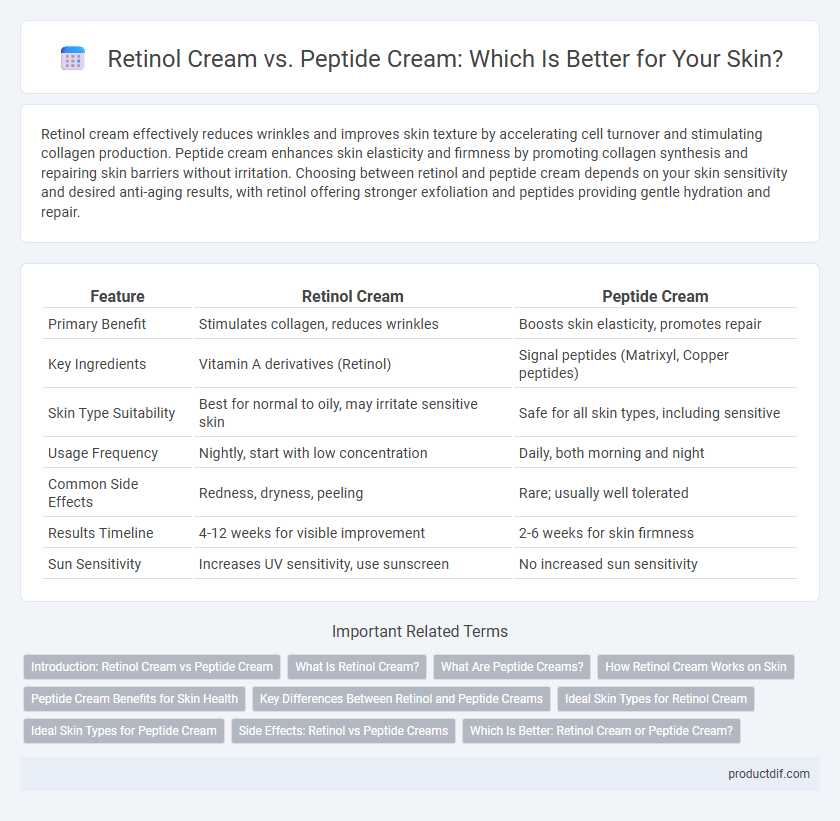 Retinol Cream vs. Peptide Cream: Which Is Better for Your Skin?

Retinol cream effectively reduces wrinkles and improves skin texture by accelerating cell turnover and stimulating collagen production. Peptide cream enhances skin elasticity and firmness by promoting collagen synthesis and repairing skin barriers without irritation. Choosing between retinol and peptide cream depends on your skin sensitivity and desired anti-aging results, with retinol offering stronger exfoliation and peptides providing gentle hydration and repair.

| Feature | Retinol Cream | Peptide Cream |
|---|---|---|
| Primary Benefit | Stimulates collagen, reduces wrinkles | Boosts skin elasticity, promotes repair |
| Key Ingredients | Vitamin A derivatives (Retinol) | Signal peptides (Matrixyl, Copper peptides) |
| Skin Type Suitability | Best for normal to oily, may irritate sensitive skin | Safe for all skin types, including sensitive |
| Usage Frequency | Nightly, start with low concentration | Daily, both morning and night |
| Common Side Effects | Redness, dryness, peeling | Rare; usually well tolerated |
| Results Timeline | 4-12 weeks for visible improvement | 2-6 weeks for skin firmness |
| Sun Sensitivity | Increases UV sensitivity, use sunscreen | No increased sun sensitivity |

Important Related Terms

Introduction: Retinol Cream vs Peptide Cream
What Is Retinol Cream?
What Are Peptide Creams?
How Retinol Cream Works on Skin
Peptide Cream Benefits for Skin Health
Key Differences Between Retinol and Peptide Creams
Ideal Skin Types for Retinol Cream
Ideal Skin Types for Peptide Cream
Side Effects: Retinol vs Peptide Creams
Which Is Better: Retinol Cream or Peptide Cream?

productdif.com