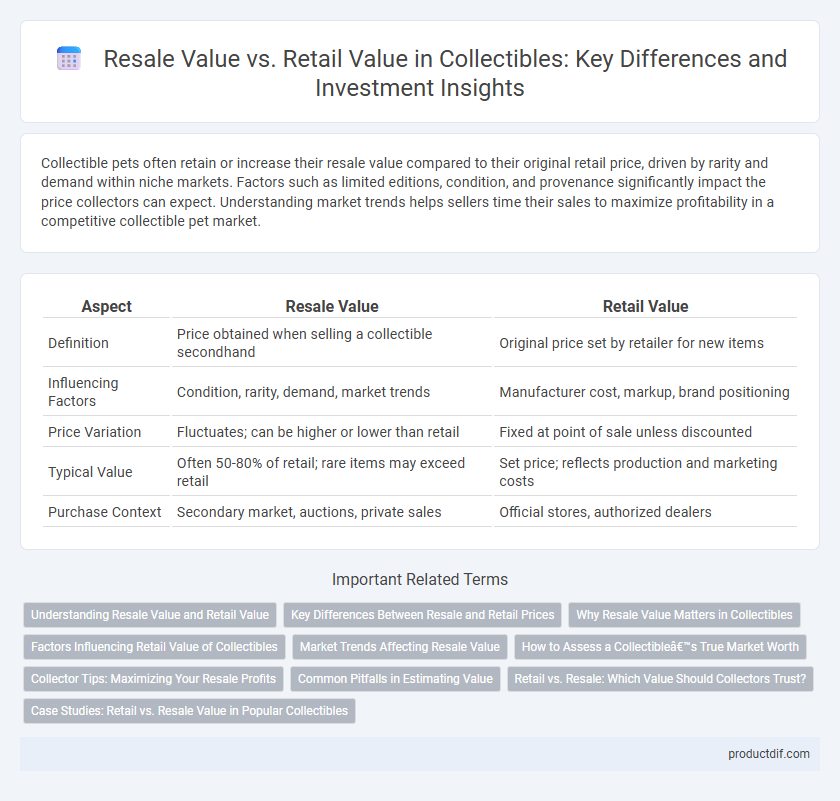 Resale Value vs. Retail Value in Collectibles: Key Differences and Investment Insights

Collectible pets often retain or increase their resale value compared to their original retail price, driven by rarity and demand within niche markets. Factors such as limited editions, condition, and provenance significantly impact the price collectors can expect. Understanding market trends helps sellers time their sales to maximize profitability in a competitive collectible pet market.

| Aspect | Resale Value | Retail Value |
|---|---|---|
| Definition | Price obtained when selling a collectible secondhand | Original price set by retailer for new items |
| Influencing Factors | Condition, rarity, demand, market trends | Manufacturer cost, markup, brand positioning |
| Price Variation | Fluctuates; can be higher or lower than retail | Fixed at point of sale unless discounted |
| Typical Value | Often 50-80% of retail; rare items may exceed retail | Set price; reflects production and marketing costs |
| Purchase Context | Secondary market, auctions, private sales | Official stores, authorized dealers |

Important Related Terms

Understanding Resale Value and Retail Value
Key Differences Between Resale and Retail Prices
Why Resale Value Matters in Collectibles
Factors Influencing Retail Value of Collectibles
Market Trends Affecting Resale Value
How to Assess a Collectibleâ€™s True Market Worth
Collector Tips: Maximizing Your Resale Profits
Common Pitfalls in Estimating Value
Retail vs. Resale: Which Value Should Collectors Trust?
Case Studies: Retail vs. Resale Value in Popular Collectibles

productdif.com