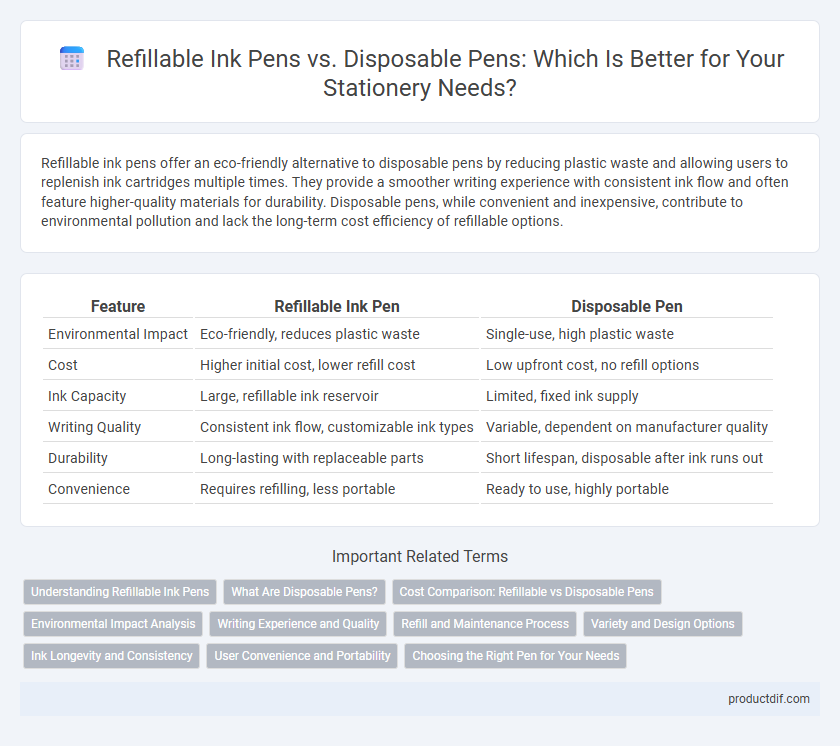 Refillable Ink Pens vs. Disposable Pens: Which Is Better for Your Stationery Needs?

Refillable ink pens offer an eco-friendly alternative to disposable pens by reducing plastic waste and allowing users to replenish ink cartridges multiple times. They provide a smoother writing experience with consistent ink flow and often feature higher-quality materials for durability. Disposable pens, while convenient and inexpensive, contribute to environmental pollution and lack the long-term cost efficiency of refillable options.

| Feature | Refillable Ink Pen | Disposable Pen |
|---|---|---|
| Environmental Impact | Eco-friendly, reduces plastic waste | Single-use, high plastic waste |
| Cost | Higher initial cost, lower refill cost | Low upfront cost, no refill options |
| Ink Capacity | Large, refillable ink reservoir | Limited, fixed ink supply |
| Writing Quality | Consistent ink flow, customizable ink types | Variable, dependent on manufacturer quality |
| Durability | Long-lasting with replaceable parts | Short lifespan, disposable after ink runs out |
| Convenience | Requires refilling, less portable | Ready to use, highly portable |

Important Related Terms

Understanding Refillable Ink Pens
What Are Disposable Pens?
Cost Comparison: Refillable vs Disposable Pens
Environmental Impact Analysis
Writing Experience and Quality
Refill and Maintenance Process
Variety and Design Options
Ink Longevity and Consistency
User Convenience and Portability
Choosing the Right Pen for Your Needs

productdif.com