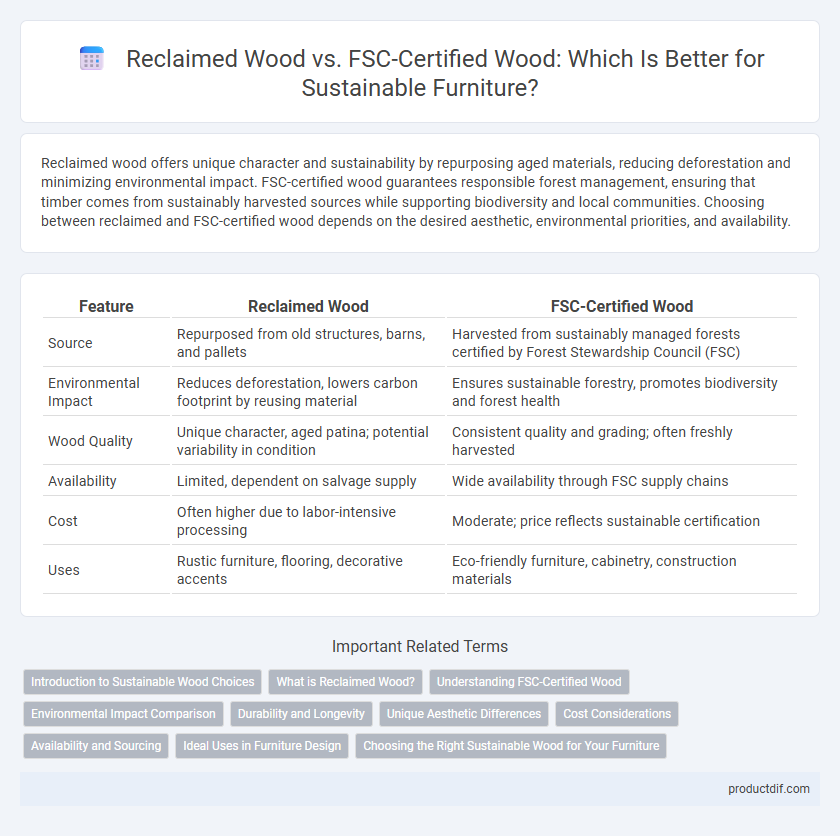 Reclaimed Wood vs. FSC-Certified Wood: Which Is Better for Sustainable Furniture?

Reclaimed wood offers unique character and sustainability by repurposing aged materials, reducing deforestation and minimizing environmental impact. FSC-certified wood guarantees responsible forest management, ensuring that timber comes from sustainably harvested sources while supporting biodiversity and local communities. Choosing between reclaimed and FSC-certified wood depends on the desired aesthetic, environmental priorities, and availability.

| Feature | Reclaimed Wood | FSC-Certified Wood |
|---|---|---|
| Source | Repurposed from old structures, barns, and pallets | Harvested from sustainably managed forests certified by Forest Stewardship Council (FSC) |
| Environmental Impact | Reduces deforestation, lowers carbon footprint by reusing material | Ensures sustainable forestry, promotes biodiversity and forest health |
| Wood Quality | Unique character, aged patina; potential variability in condition | Consistent quality and grading; often freshly harvested |
| Availability | Limited, dependent on salvage supply | Wide availability through FSC supply chains |
| Cost | Often higher due to labor-intensive processing | Moderate; price reflects sustainable certification |
| Uses | Rustic furniture, flooring, decorative accents | Eco-friendly furniture, cabinetry, construction materials |

Important Related Terms

Introduction to Sustainable Wood Choices
What is Reclaimed Wood?
Understanding FSC-Certified Wood
Environmental Impact Comparison
Durability and Longevity
Unique Aesthetic Differences
Cost Considerations
Availability and Sourcing
Ideal Uses in Furniture Design
Choosing the Right Sustainable Wood for Your Furniture

productdif.com