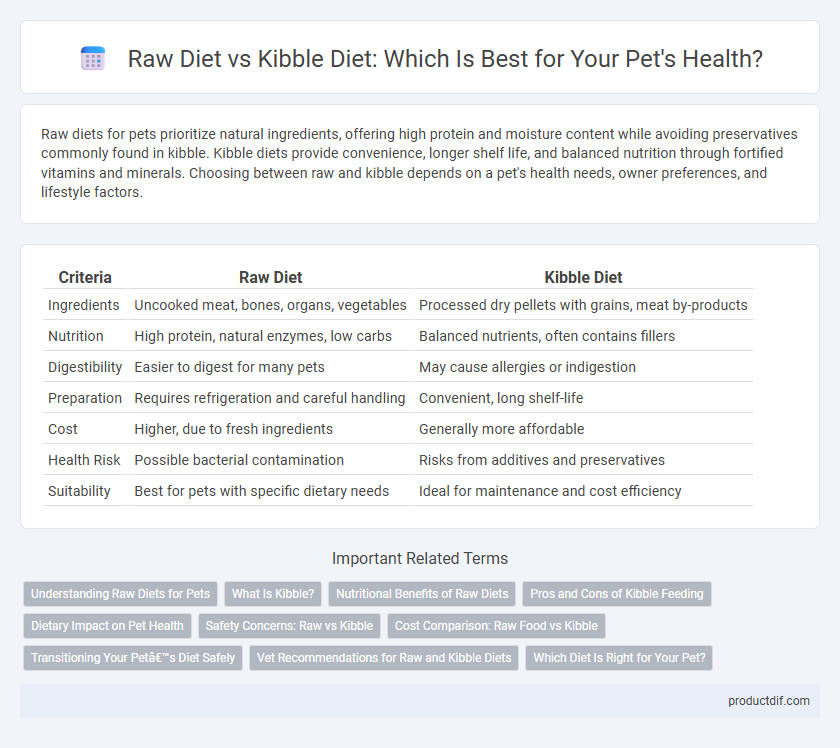 Raw Diet vs Kibble Diet: Which Is Best for Your Pet's Health?

Raw diets for pets prioritize natural ingredients, offering high protein and moisture content while avoiding preservatives commonly found in kibble. Kibble diets provide convenience, longer shelf life, and balanced nutrition through fortified vitamins and minerals. Choosing between raw and kibble depends on a pet's health needs, owner preferences, and lifestyle factors.

| Criteria | Raw Diet | Kibble Diet |
|---|---|---|
| Ingredients | Uncooked meat, bones, organs, vegetables | Processed dry pellets with grains, meat by-products |
| Nutrition | High protein, natural enzymes, low carbs | Balanced nutrients, often contains fillers |
| Digestibility | Easier to digest for many pets | May cause allergies or indigestion |
| Preparation | Requires refrigeration and careful handling | Convenient, long shelf-life |
| Cost | Higher, due to fresh ingredients | Generally more affordable |
| Health Risk | Possible bacterial contamination | Risks from additives and preservatives |
| Suitability | Best for pets with specific dietary needs | Ideal for maintenance and cost efficiency |

Important Related Terms

Understanding Raw Diets for Pets
What Is Kibble?
Nutritional Benefits of Raw Diets
Pros and Cons of Kibble Feeding
Dietary Impact on Pet Health
Safety Concerns: Raw vs Kibble
Cost Comparison: Raw Food vs Kibble
Transitioning Your Petâ€™s Diet Safely
Vet Recommendations for Raw and Kibble Diets
Which Diet Is Right for Your Pet?

productdif.com