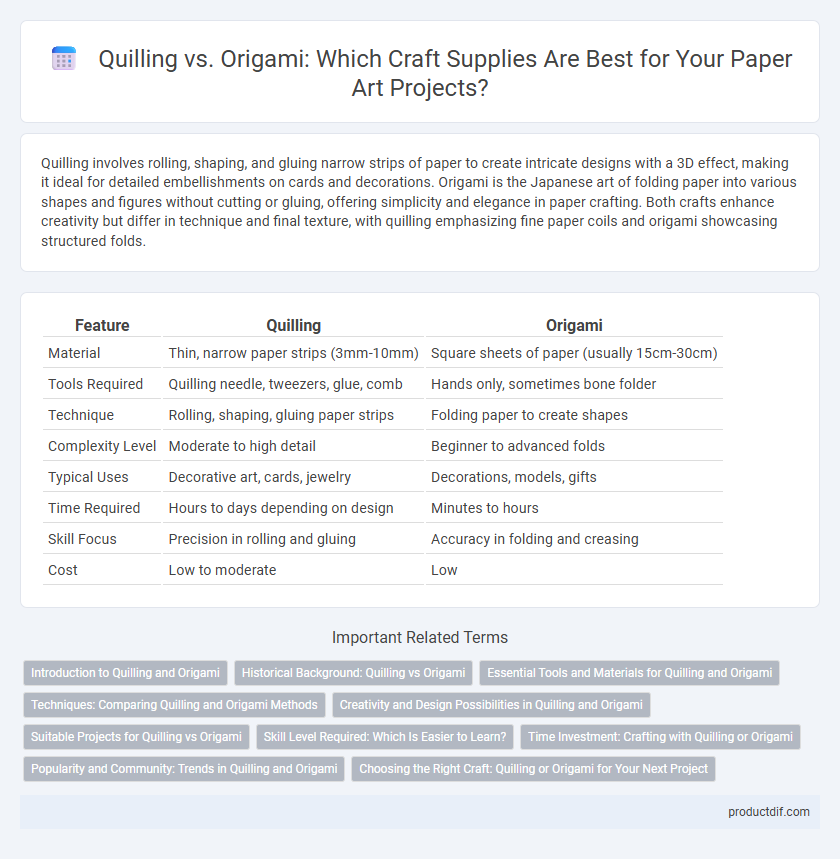 Quilling vs. Origami: Which Craft Supplies Are Best for Your Paper Art Projects?

Quilling involves rolling, shaping, and gluing narrow strips of paper to create intricate designs with a 3D effect, making it ideal for detailed embellishments on cards and decorations. Origami is the Japanese art of folding paper into various shapes and figures without cutting or gluing, offering simplicity and elegance in paper crafting. Both crafts enhance creativity but differ in technique and final texture, with quilling emphasizing fine paper coils and origami showcasing structured folds.

| Feature | Quilling | Origami |
|---|---|---|
| Material | Thin, narrow paper strips (3mm-10mm) | Square sheets of paper (usually 15cm-30cm) |
| Tools Required | Quilling needle, tweezers, glue, comb | Hands only, sometimes bone folder |
| Technique | Rolling, shaping, gluing paper strips | Folding paper to create shapes |
| Complexity Level | Moderate to high detail | Beginner to advanced folds |
| Typical Uses | Decorative art, cards, jewelry | Decorations, models, gifts |
| Time Required | Hours to days depending on design | Minutes to hours |
| Skill Focus | Precision in rolling and gluing | Accuracy in folding and creasing |
| Cost | Low to moderate | Low |

Important Related Terms

Introduction to Quilling and Origami
Historical Background: Quilling vs Origami
Essential Tools and Materials for Quilling and Origami
Techniques: Comparing Quilling and Origami Methods
Creativity and Design Possibilities in Quilling and Origami
Suitable Projects for Quilling vs Origami
Skill Level Required: Which Is Easier to Learn?
Time Investment: Crafting with Quilling or Origami
Popularity and Community: Trends in Quilling and Origami
Choosing the Right Craft: Quilling or Origami for Your Next Project

productdif.com