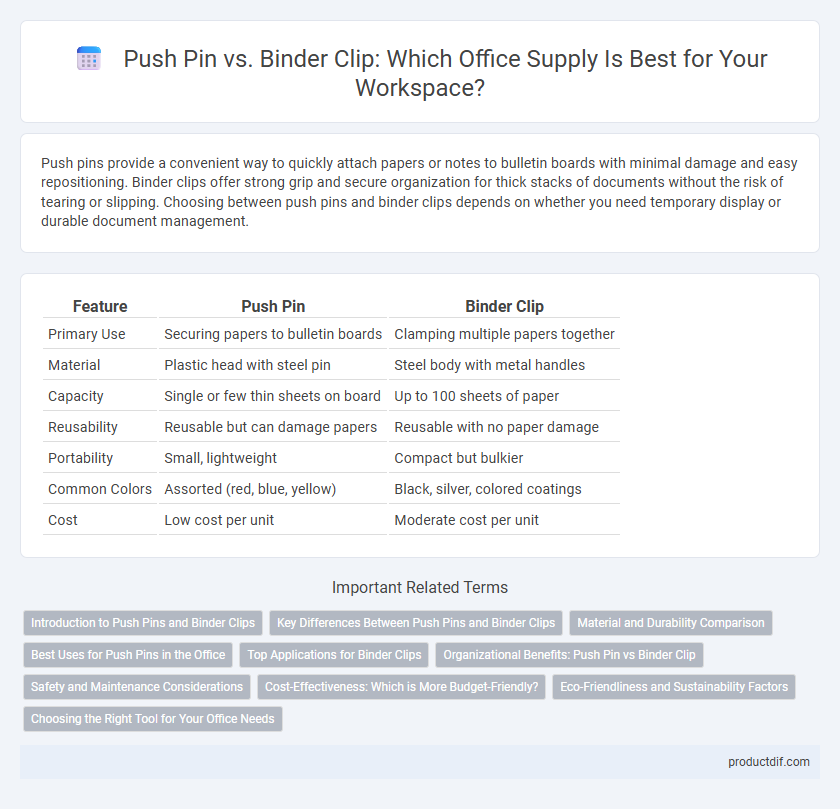 Push Pin vs. Binder Clip: Which Office Supply Is Best for Your Workspace?

Push pins provide a convenient way to quickly attach papers or notes to bulletin boards with minimal damage and easy repositioning. Binder clips offer strong grip and secure organization for thick stacks of documents without the risk of tearing or slipping. Choosing between push pins and binder clips depends on whether you need temporary display or durable document management.

| Feature | Push Pin | Binder Clip |
|---|---|---|
| Primary Use | Securing papers to bulletin boards | Clamping multiple papers together |
| Material | Plastic head with steel pin | Steel body with metal handles |
| Capacity | Single or few thin sheets on board | Up to 100 sheets of paper |
| Reusability | Reusable but can damage papers | Reusable with no paper damage |
| Portability | Small, lightweight | Compact but bulkier |
| Common Colors | Assorted (red, blue, yellow) | Black, silver, colored coatings |
| Cost | Low cost per unit | Moderate cost per unit |

Important Related Terms

Introduction to Push Pins and Binder Clips
Key Differences Between Push Pins and Binder Clips
Material and Durability Comparison
Best Uses for Push Pins in the Office
Top Applications for Binder Clips
Organizational Benefits: Push Pin vs Binder Clip
Safety and Maintenance Considerations
Cost-Effectiveness: Which is More Budget-Friendly?
Eco-Friendliness and Sustainability Factors
Choosing the Right Tool for Your Office Needs

productdif.com