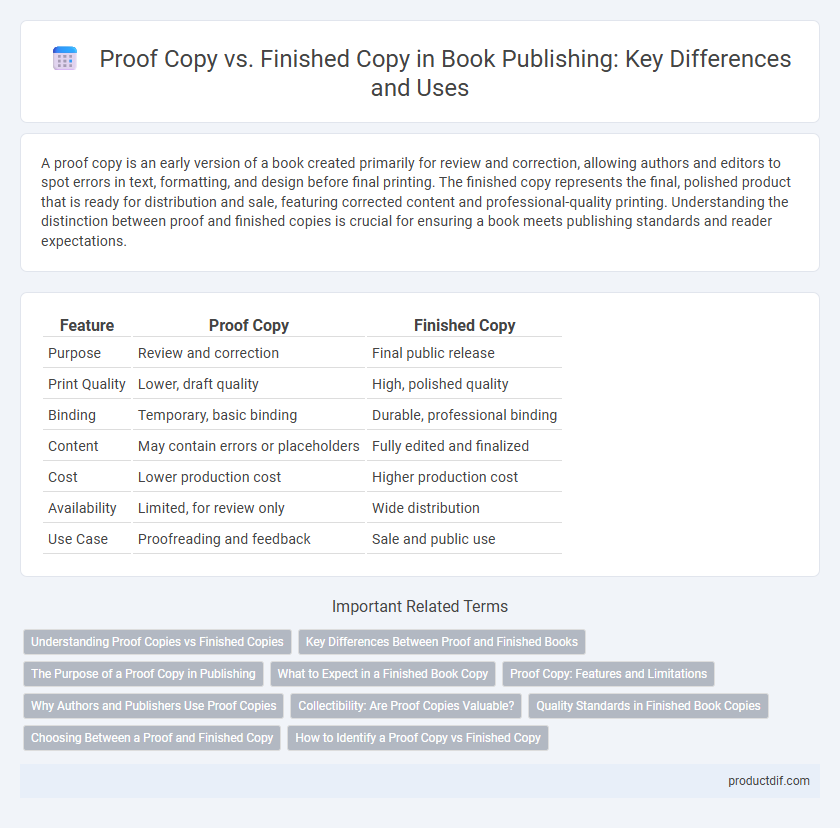 Proof Copy vs. Finished Copy in Book Publishing: Key Differences and Uses

A proof copy is an early version of a book created primarily for review and correction, allowing authors and editors to spot errors in text, formatting, and design before final printing. The finished copy represents the final, polished product that is ready for distribution and sale, featuring corrected content and professional-quality printing. Understanding the distinction between proof and finished copies is crucial for ensuring a book meets publishing standards and reader expectations.

| Feature | Proof Copy | Finished Copy |
|---|---|---|
| Purpose | Review and correction | Final public release |
| Print Quality | Lower, draft quality | High, polished quality |
| Binding | Temporary, basic binding | Durable, professional binding |
| Content | May contain errors or placeholders | Fully edited and finalized |
| Cost | Lower production cost | Higher production cost |
| Availability | Limited, for review only | Wide distribution |
| Use Case | Proofreading and feedback | Sale and public use |

Important Related Terms

Understanding Proof Copies vs Finished Copies
Key Differences Between Proof and Finished Books
The Purpose of a Proof Copy in Publishing
What to Expect in a Finished Book Copy
Proof Copy: Features and Limitations
Why Authors and Publishers Use Proof Copies
Collectibility: Are Proof Copies Valuable?
Quality Standards in Finished Book Copies
Choosing Between a Proof and Finished Copy
How to Identify a Proof Copy vs Finished Copy

productdif.com