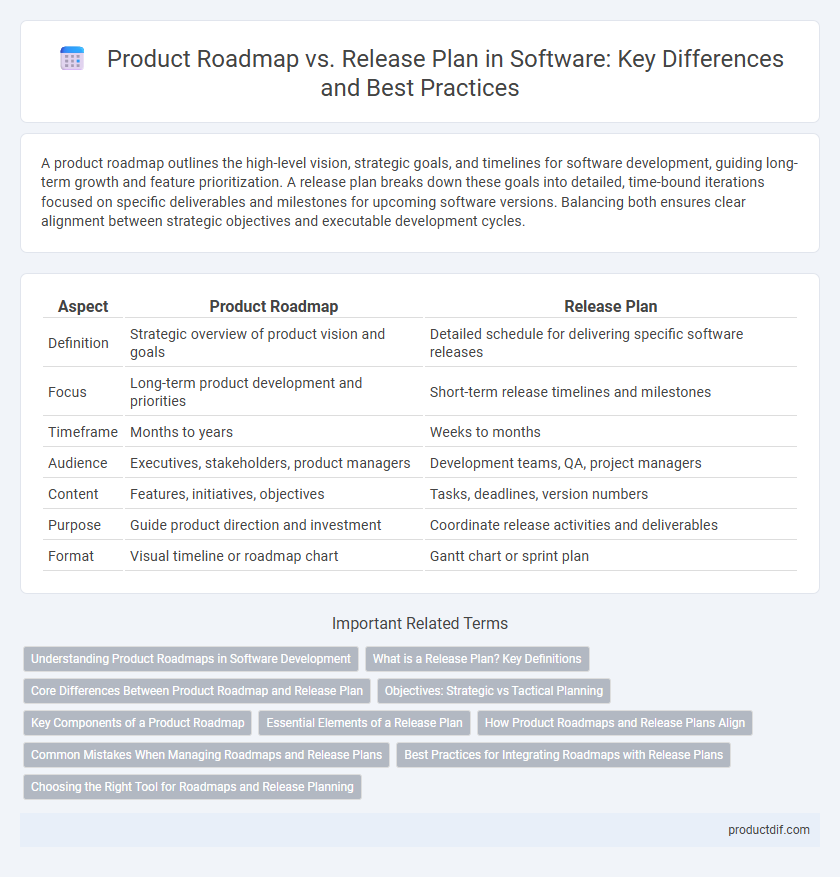 Product Roadmap vs. Release Plan in Software: Key Differences and Best Practices

A product roadmap outlines the high-level vision, strategic goals, and timelines for software development, guiding long-term growth and feature prioritization. A release plan breaks down these goals into detailed, time-bound iterations focused on specific deliverables and milestones for upcoming software versions. Balancing both ensures clear alignment between strategic objectives and executable development cycles.

| Aspect | Product Roadmap | Release Plan |
|---|---|---|
| Definition | Strategic overview of product vision and goals | Detailed schedule for delivering specific software releases |
| Focus | Long-term product development and priorities | Short-term release timelines and milestones |
| Timeframe | Months to years | Weeks to months |
| Audience | Executives, stakeholders, product managers | Development teams, QA, project managers |
| Content | Features, initiatives, objectives | Tasks, deadlines, version numbers |
| Purpose | Guide product direction and investment | Coordinate release activities and deliverables |
| Format | Visual timeline or roadmap chart | Gantt chart or sprint plan |

Important Related Terms

Understanding Product Roadmaps in Software Development
What is a Release Plan? Key Definitions
Core Differences Between Product Roadmap and Release Plan
Objectives: Strategic vs Tactical Planning
Key Components of a Product Roadmap
Essential Elements of a Release Plan
How Product Roadmaps and Release Plans Align
Common Mistakes When Managing Roadmaps and Release Plans
Best Practices for Integrating Roadmaps with Release Plans
Choosing the Right Tool for Roadmaps and Release Planning

productdif.com