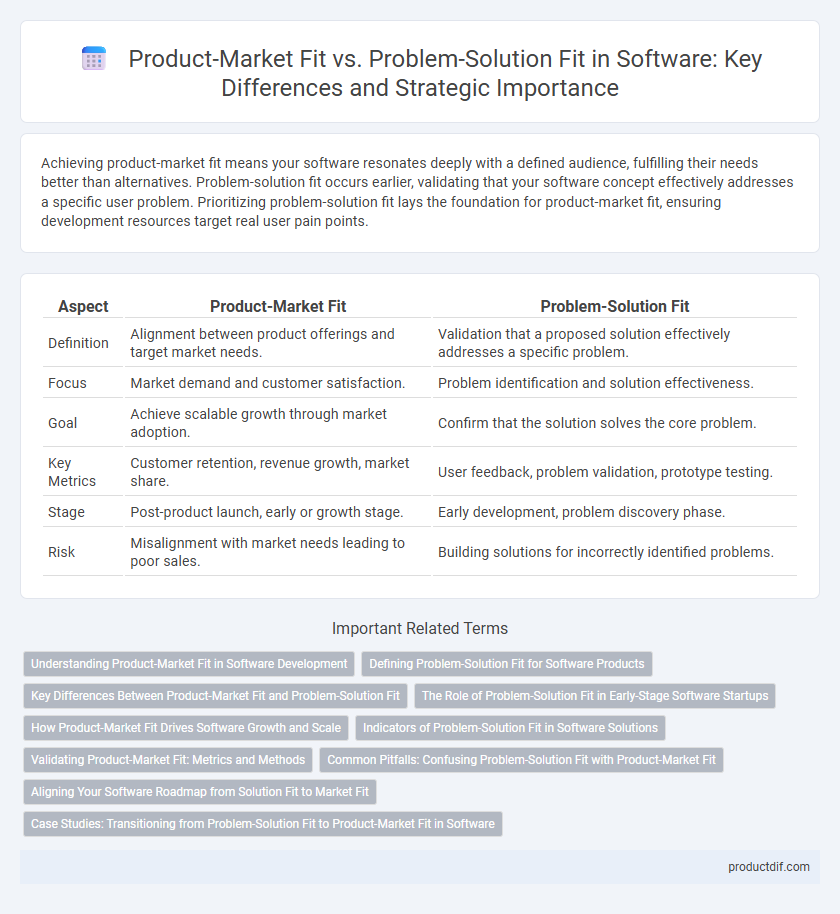 Product-Market Fit vs. Problem-Solution Fit in Software: Key Differences and Strategic Importance

Achieving product-market fit means your software resonates deeply with a defined audience, fulfilling their needs better than alternatives. Problem-solution fit occurs earlier, validating that your software concept effectively addresses a specific user problem. Prioritizing problem-solution fit lays the foundation for product-market fit, ensuring development resources target real user pain points.

| Aspect | Product-Market Fit | Problem-Solution Fit |
|---|---|---|
| Definition | Alignment between product offerings and target market needs. | Validation that a proposed solution effectively addresses a specific problem. |
| Focus | Market demand and customer satisfaction. | Problem identification and solution effectiveness. |
| Goal | Achieve scalable growth through market adoption. | Confirm that the solution solves the core problem. |
| Key Metrics | Customer retention, revenue growth, market share. | User feedback, problem validation, prototype testing. |
| Stage | Post-product launch, early or growth stage. | Early development, problem discovery phase. |
| Risk | Misalignment with market needs leading to poor sales. | Building solutions for incorrectly identified problems. |

Important Related Terms

Understanding Product-Market Fit in Software Development

Defining Problem-Solution Fit for Software Products

Key Differences Between Product-Market Fit and Problem-Solution Fit

The Role of Problem-Solution Fit in Early-Stage Software Startups

How Product-Market Fit Drives Software Growth and Scale

Indicators of Problem-Solution Fit in Software Solutions

Validating Product-Market Fit: Metrics and Methods

Common Pitfalls: Confusing Problem-Solution Fit with Product-Market Fit

Aligning Your Software Roadmap from Solution Fit to Market Fit

Case Studies: Transitioning from Problem-Solution Fit to Product-Market Fit in Software

productdif.com