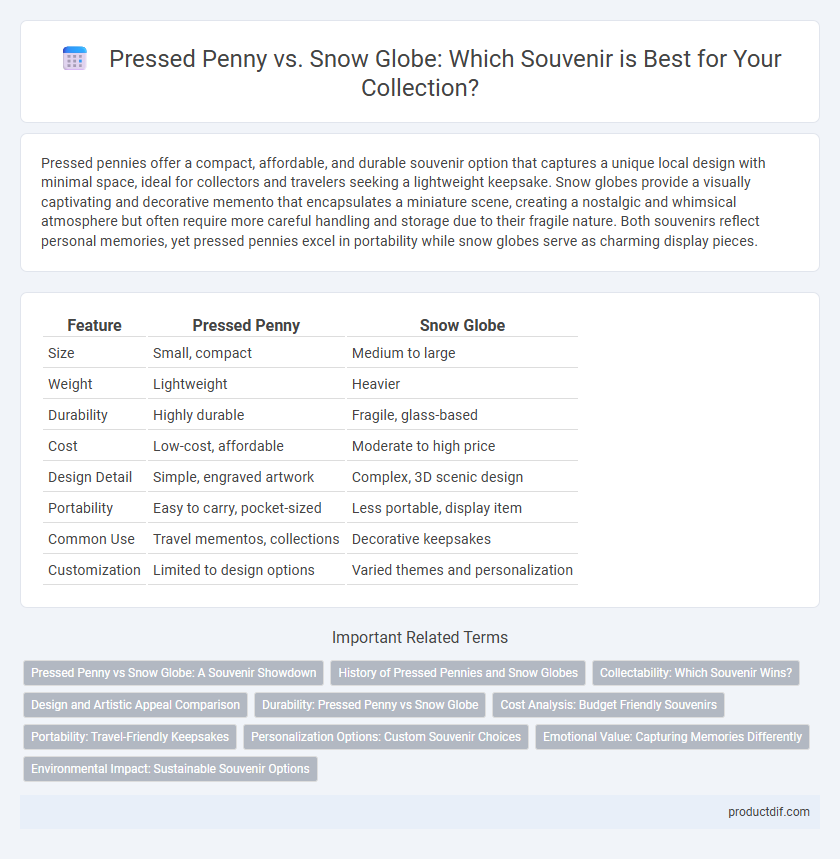 Pressed Penny vs. Snow Globe: Which Souvenir is Best for Your Collection?

Pressed pennies offer a compact, affordable, and durable souvenir option that captures a unique local design with minimal space, ideal for collectors and travelers seeking a lightweight keepsake. Snow globes provide a visually captivating and decorative memento that encapsulates a miniature scene, creating a nostalgic and whimsical atmosphere but often require more careful handling and storage due to their fragile nature. Both souvenirs reflect personal memories, yet pressed pennies excel in portability while snow globes serve as charming display pieces.

| Feature | Pressed Penny | Snow Globe |
|---|---|---|
| Size | Small, compact | Medium to large |
| Weight | Lightweight | Heavier |
| Durability | Highly durable | Fragile, glass-based |
| Cost | Low-cost, affordable | Moderate to high price |
| Design Detail | Simple, engraved artwork | Complex, 3D scenic design |
| Portability | Easy to carry, pocket-sized | Less portable, display item |
| Common Use | Travel mementos, collections | Decorative keepsakes |
| Customization | Limited to design options | Varied themes and personalization |

Important Related Terms

Pressed Penny vs Snow Globe: A Souvenir Showdown
History of Pressed Pennies and Snow Globes
Collectability: Which Souvenir Wins?
Design and Artistic Appeal Comparison
Durability: Pressed Penny vs Snow Globe
Cost Analysis: Budget Friendly Souvenirs
Portability: Travel-Friendly Keepsakes
Personalization Options: Custom Souvenir Choices
Emotional Value: Capturing Memories Differently
Environmental Impact: Sustainable Souvenir Options

productdif.com