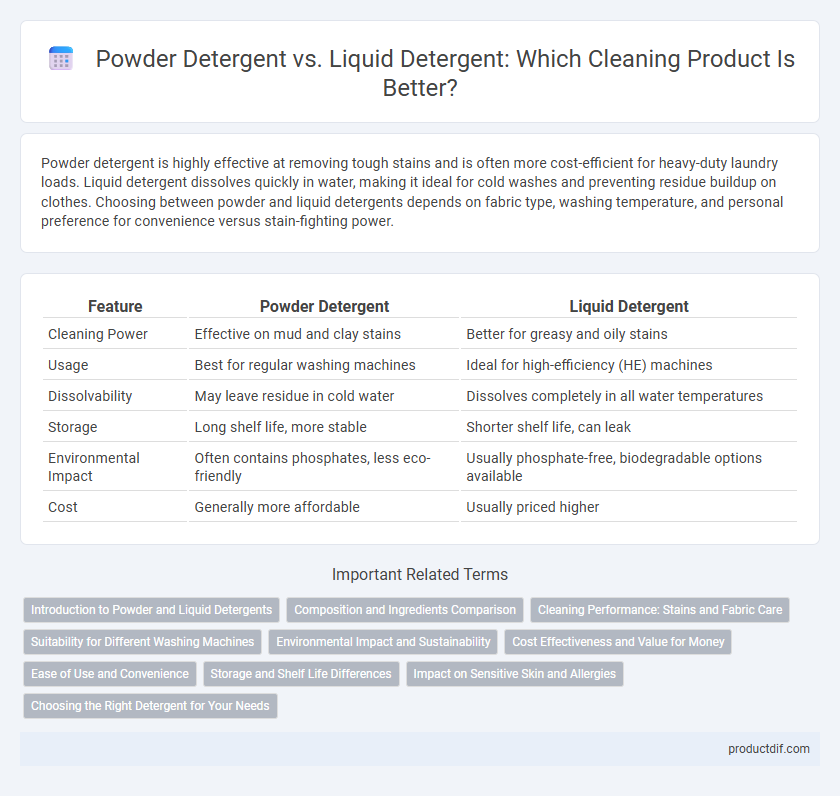 Powder Detergent vs. Liquid Detergent: Which Cleaning Product Is Better?

Powder detergent is highly effective at removing tough stains and is often more cost-efficient for heavy-duty laundry loads. Liquid detergent dissolves quickly in water, making it ideal for cold washes and preventing residue buildup on clothes. Choosing between powder and liquid detergents depends on fabric type, washing temperature, and personal preference for convenience versus stain-fighting power.

| Feature | Powder Detergent | Liquid Detergent |
|---|---|---|
| Cleaning Power | Effective on mud and clay stains | Better for greasy and oily stains |
| Usage | Best for regular washing machines | Ideal for high-efficiency (HE) machines |
| Dissolvability | May leave residue in cold water | Dissolves completely in all water temperatures |
| Storage | Long shelf life, more stable | Shorter shelf life, can leak |
| Environmental Impact | Often contains phosphates, less eco-friendly | Usually phosphate-free, biodegradable options available |
| Cost | Generally more affordable | Usually priced higher |

Important Related Terms

Introduction to Powder and Liquid Detergents
Composition and Ingredients Comparison
Cleaning Performance: Stains and Fabric Care
Suitability for Different Washing Machines
Environmental Impact and Sustainability
Cost Effectiveness and Value for Money
Ease of Use and Convenience
Storage and Shelf Life Differences
Impact on Sensitive Skin and Allergies
Choosing the Right Detergent for Your Needs

productdif.com