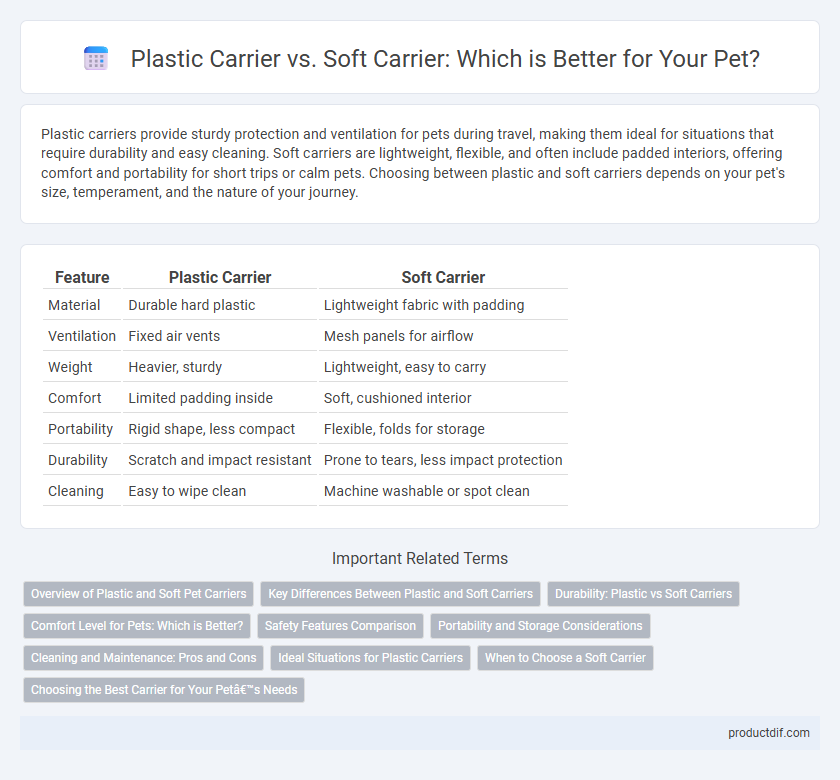 Plastic Carrier vs. Soft Carrier: Which is Better for Your Pet?

Plastic carriers provide sturdy protection and ventilation for pets during travel, making them ideal for situations that require durability and easy cleaning. Soft carriers are lightweight, flexible, and often include padded interiors, offering comfort and portability for short trips or calm pets. Choosing between plastic and soft carriers depends on your pet's size, temperament, and the nature of your journey.

| Feature | Plastic Carrier | Soft Carrier |
|---|---|---|
| Material | Durable hard plastic | Lightweight fabric with padding |
| Ventilation | Fixed air vents | Mesh panels for airflow |
| Weight | Heavier, sturdy | Lightweight, easy to carry |
| Comfort | Limited padding inside | Soft, cushioned interior |
| Portability | Rigid shape, less compact | Flexible, folds for storage |
| Durability | Scratch and impact resistant | Prone to tears, less impact protection |
| Cleaning | Easy to wipe clean | Machine washable or spot clean |

Important Related Terms

Overview of Plastic and Soft Pet Carriers
Key Differences Between Plastic and Soft Carriers
Durability: Plastic vs Soft Carriers
Comfort Level for Pets: Which is Better?
Safety Features Comparison
Portability and Storage Considerations
Cleaning and Maintenance: Pros and Cons
Ideal Situations for Plastic Carriers
When to Choose a Soft Carrier
Choosing the Best Carrier for Your Petâ€™s Needs

productdif.com