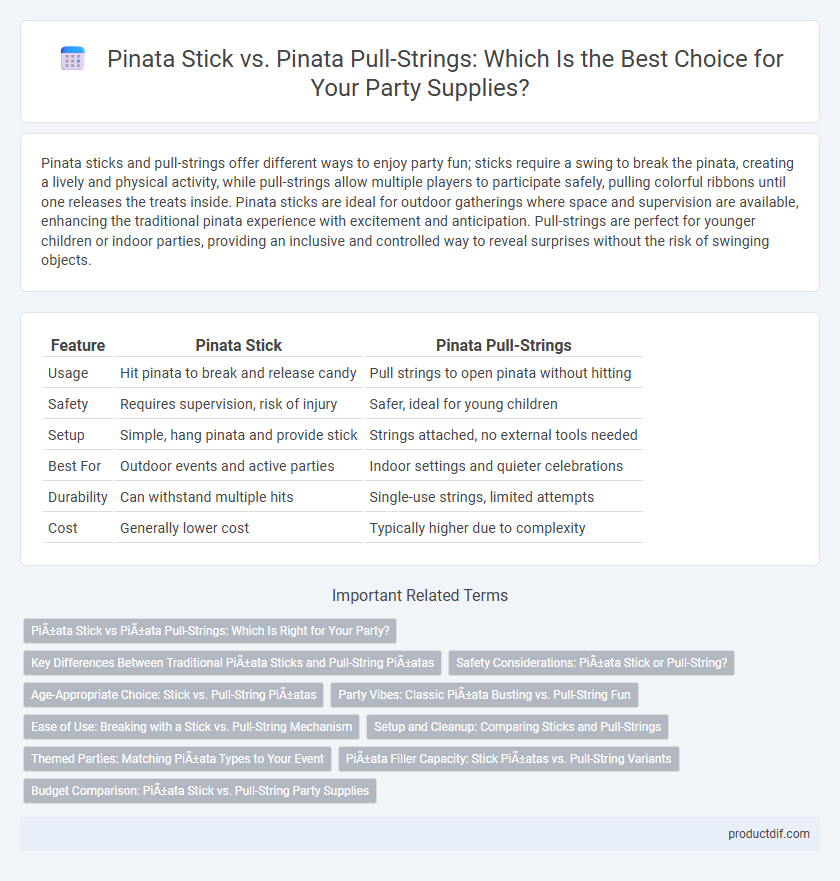 Pinata Stick vs. Pinata Pull-Strings: Which Is the Best Choice for Your Party Supplies?

Pinata sticks and pull-strings offer different ways to enjoy party fun; sticks require a swing to break the pinata, creating a lively and physical activity, while pull-strings allow multiple players to participate safely, pulling colorful ribbons until one releases the treats inside. Pinata sticks are ideal for outdoor gatherings where space and supervision are available, enhancing the traditional pinata experience with excitement and anticipation. Pull-strings are perfect for younger children or indoor parties, providing an inclusive and controlled way to reveal surprises without the risk of swinging objects.

| Feature | Pinata Stick | Pinata Pull-Strings |
|---|---|---|
| Usage | Hit pinata to break and release candy | Pull strings to open pinata without hitting |
| Safety | Requires supervision, risk of injury | Safer, ideal for young children |
| Setup | Simple, hang pinata and provide stick | Strings attached, no external tools needed |
| Best For | Outdoor events and active parties | Indoor settings and quieter celebrations |
| Durability | Can withstand multiple hits | Single-use strings, limited attempts |
| Cost | Generally lower cost | Typically higher due to complexity |

Important Related Terms

PiÃ±ata Stick vs PiÃ±ata Pull-Strings: Which Is Right for Your Party?

Key Differences Between Traditional PiÃ±ata Sticks and Pull-String PiÃ±atas

Safety Considerations: PiÃ±ata Stick or Pull-String?

Age-Appropriate Choice: Stick vs. Pull-String PiÃ±atas

Party Vibes: Classic PiÃ±ata Busting vs. Pull-String Fun

Ease of Use: Breaking with a Stick vs. Pull-String Mechanism

Setup and Cleanup: Comparing Sticks and Pull-Strings

Themed Parties: Matching PiÃ±ata Types to Your Event

PiÃ±ata Filler Capacity: Stick PiÃ±atas vs. Pull-String Variants

Budget Comparison: PiÃ±ata Stick vs. Pull-String Party Supplies

productdif.com