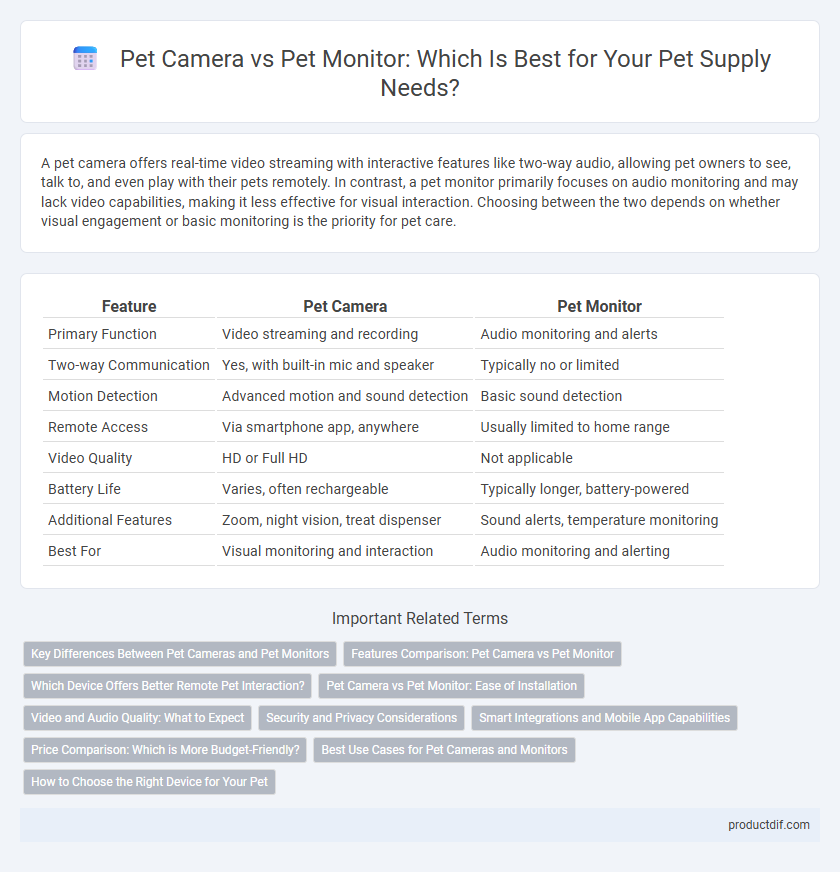 Pet Camera vs Pet Monitor: Which Is Best for Your Pet Supply Needs?

A pet camera offers real-time video streaming with interactive features like two-way audio, allowing pet owners to see, talk to, and even play with their pets remotely. In contrast, a pet monitor primarily focuses on audio monitoring and may lack video capabilities, making it less effective for visual interaction. Choosing between the two depends on whether visual engagement or basic monitoring is the priority for pet care.

| Feature | Pet Camera | Pet Monitor |
|---|---|---|
| Primary Function | Video streaming and recording | Audio monitoring and alerts |
| Two-way Communication | Yes, with built-in mic and speaker | Typically no or limited |
| Motion Detection | Advanced motion and sound detection | Basic sound detection |
| Remote Access | Via smartphone app, anywhere | Usually limited to home range |
| Video Quality | HD or Full HD | Not applicable |
| Battery Life | Varies, often rechargeable | Typically longer, battery-powered |
| Additional Features | Zoom, night vision, treat dispenser | Sound alerts, temperature monitoring |
| Best For | Visual monitoring and interaction | Audio monitoring and alerting |

Important Related Terms

Key Differences Between Pet Cameras and Pet Monitors

Features Comparison: Pet Camera vs Pet Monitor

Which Device Offers Better Remote Pet Interaction?

Pet Camera vs Pet Monitor: Ease of Installation

Video and Audio Quality: What to Expect

Security and Privacy Considerations

Smart Integrations and Mobile App Capabilities

Price Comparison: Which is More Budget-Friendly?

Best Use Cases for Pet Cameras and Monitors

How to Choose the Right Device for Your Pet

productdif.com