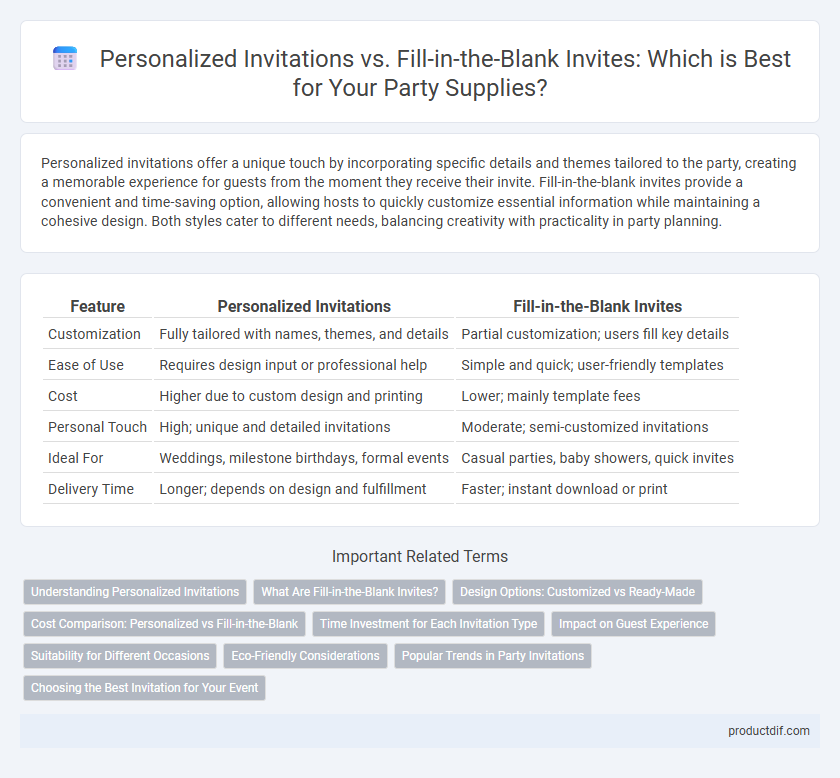 Personalized Invitations vs. Fill-in-the-Blank Invites: Which is Best for Your Party Supplies?

Personalized invitations offer a unique touch by incorporating specific details and themes tailored to the party, creating a memorable experience for guests from the moment they receive their invite. Fill-in-the-blank invites provide a convenient and time-saving option, allowing hosts to quickly customize essential information while maintaining a cohesive design. Both styles cater to different needs, balancing creativity with practicality in party planning.

| Feature | Personalized Invitations | Fill-in-the-Blank Invites |
|---|---|---|
| Customization | Fully tailored with names, themes, and details | Partial customization; users fill key details |
| Ease of Use | Requires design input or professional help | Simple and quick; user-friendly templates |
| Cost | Higher due to custom design and printing | Lower; mainly template fees |
| Personal Touch | High; unique and detailed invitations | Moderate; semi-customized invitations |
| Ideal For | Weddings, milestone birthdays, formal events | Casual parties, baby showers, quick invites |
| Delivery Time | Longer; depends on design and fulfillment | Faster; instant download or print |

Important Related Terms

Understanding Personalized Invitations
What Are Fill-in-the-Blank Invites?
Design Options: Customized vs Ready-Made
Cost Comparison: Personalized vs Fill-in-the-Blank
Time Investment for Each Invitation Type
Impact on Guest Experience
Suitability for Different Occasions
Eco-Friendly Considerations
Popular Trends in Party Invitations
Choosing the Best Invitation for Your Event

productdif.com