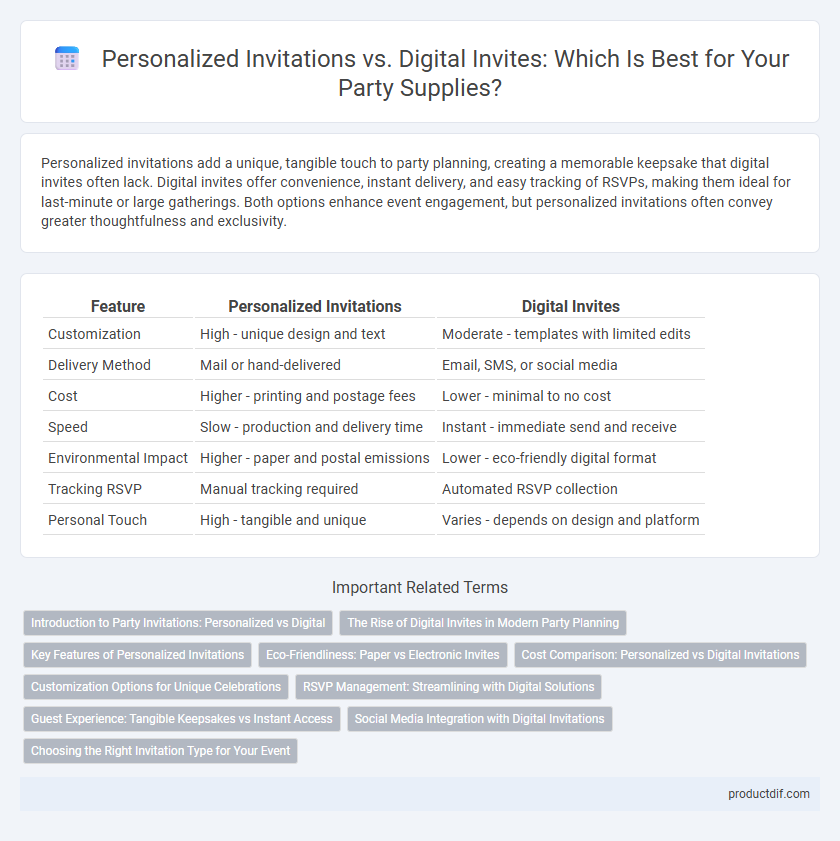 Personalized Invitations vs. Digital Invites: Which Is Best for Your Party Supplies?

Personalized invitations add a unique, tangible touch to party planning, creating a memorable keepsake that digital invites often lack. Digital invites offer convenience, instant delivery, and easy tracking of RSVPs, making them ideal for last-minute or large gatherings. Both options enhance event engagement, but personalized invitations often convey greater thoughtfulness and exclusivity.

| Feature | Personalized Invitations | Digital Invites |
|---|---|---|
| Customization | High - unique design and text | Moderate - templates with limited edits |
| Delivery Method | Mail or hand-delivered | Email, SMS, or social media |
| Cost | Higher - printing and postage fees | Lower - minimal to no cost |
| Speed | Slow - production and delivery time | Instant - immediate send and receive |
| Environmental Impact | Higher - paper and postal emissions | Lower - eco-friendly digital format |
| Tracking RSVP | Manual tracking required | Automated RSVP collection |
| Personal Touch | High - tangible and unique | Varies - depends on design and platform |

Important Related Terms

Introduction to Party Invitations: Personalized vs Digital
The Rise of Digital Invites in Modern Party Planning
Key Features of Personalized Invitations
Eco-Friendliness: Paper vs Electronic Invites
Cost Comparison: Personalized vs Digital Invitations
Customization Options for Unique Celebrations
RSVP Management: Streamlining with Digital Solutions
Guest Experience: Tangible Keepsakes vs Instant Access
Social Media Integration with Digital Invitations
Choosing the Right Invitation Type for Your Event

productdif.com