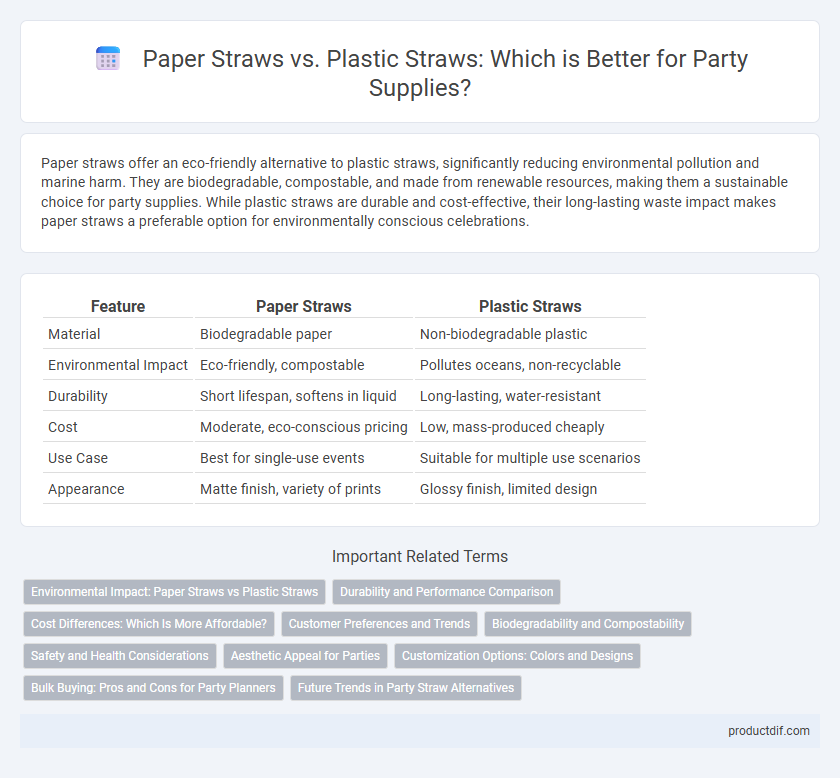 Paper Straws vs. Plastic Straws: Which is Better for Party Supplies?

Paper straws offer an eco-friendly alternative to plastic straws, significantly reducing environmental pollution and marine harm. They are biodegradable, compostable, and made from renewable resources, making them a sustainable choice for party supplies. While plastic straws are durable and cost-effective, their long-lasting waste impact makes paper straws a preferable option for environmentally conscious celebrations.

| Feature | Paper Straws | Plastic Straws |
|---|---|---|
| Material | Biodegradable paper | Non-biodegradable plastic |
| Environmental Impact | Eco-friendly, compostable | Pollutes oceans, non-recyclable |
| Durability | Short lifespan, softens in liquid | Long-lasting, water-resistant |
| Cost | Moderate, eco-conscious pricing | Low, mass-produced cheaply |
| Use Case | Best for single-use events | Suitable for multiple use scenarios |
| Appearance | Matte finish, variety of prints | Glossy finish, limited design |

Important Related Terms

Environmental Impact: Paper Straws vs Plastic Straws
Durability and Performance Comparison
Cost Differences: Which Is More Affordable?
Customer Preferences and Trends
Biodegradability and Compostability
Safety and Health Considerations
Aesthetic Appeal for Parties
Customization Options: Colors and Designs
Bulk Buying: Pros and Cons for Party Planners
Future Trends in Party Straw Alternatives

productdif.com