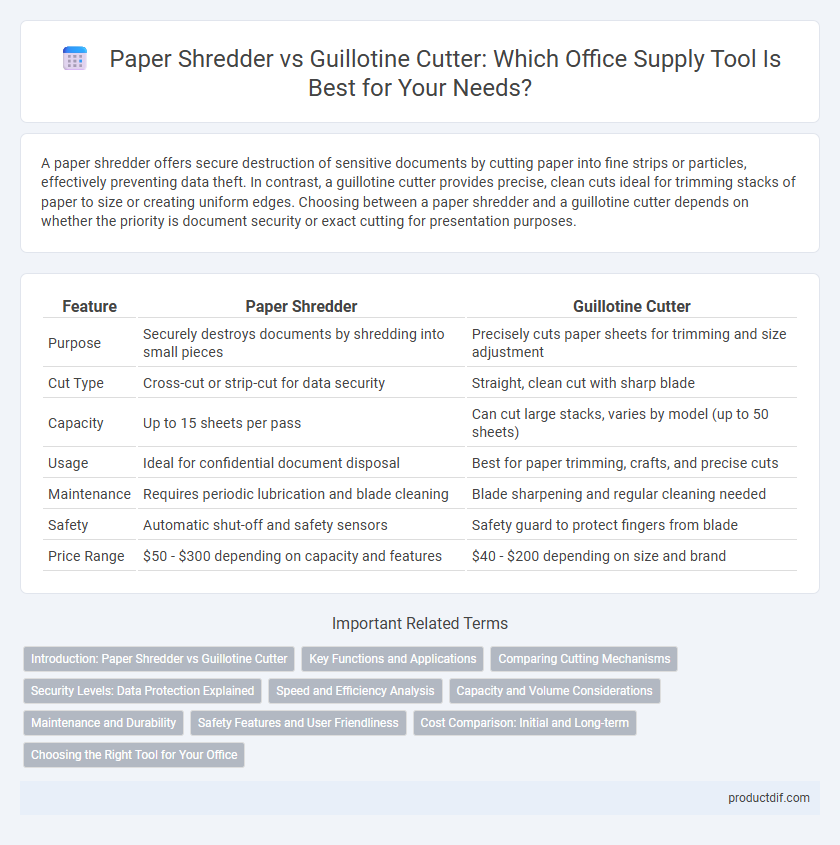 Paper Shredder vs Guillotine Cutter: Which Office Supply Tool Is Best for Your Needs?

A paper shredder offers secure destruction of sensitive documents by cutting paper into fine strips or particles, effectively preventing data theft. In contrast, a guillotine cutter provides precise, clean cuts ideal for trimming stacks of paper to size or creating uniform edges. Choosing between a paper shredder and a guillotine cutter depends on whether the priority is document security or exact cutting for presentation purposes.

| Feature | Paper Shredder | Guillotine Cutter |
|---|---|---|
| Purpose | Securely destroys documents by shredding into small pieces | Precisely cuts paper sheets for trimming and size adjustment |
| Cut Type | Cross-cut or strip-cut for data security | Straight, clean cut with sharp blade |
| Capacity | Up to 15 sheets per pass | Can cut large stacks, varies by model (up to 50 sheets) |
| Usage | Ideal for confidential document disposal | Best for paper trimming, crafts, and precise cuts |
| Maintenance | Requires periodic lubrication and blade cleaning | Blade sharpening and regular cleaning needed |
| Safety | Automatic shut-off and safety sensors | Safety guard to protect fingers from blade |
| Price Range | \$50 - \$300 depending on capacity and features | \$40 - \$200 depending on size and brand |

Important Related Terms

Introduction: Paper Shredder vs Guillotine Cutter
Key Functions and Applications
Comparing Cutting Mechanisms
Security Levels: Data Protection Explained
Speed and Efficiency Analysis
Capacity and Volume Considerations
Maintenance and Durability
Safety Features and User Friendliness
Cost Comparison: Initial and Long-term
Choosing the Right Tool for Your Office

productdif.com